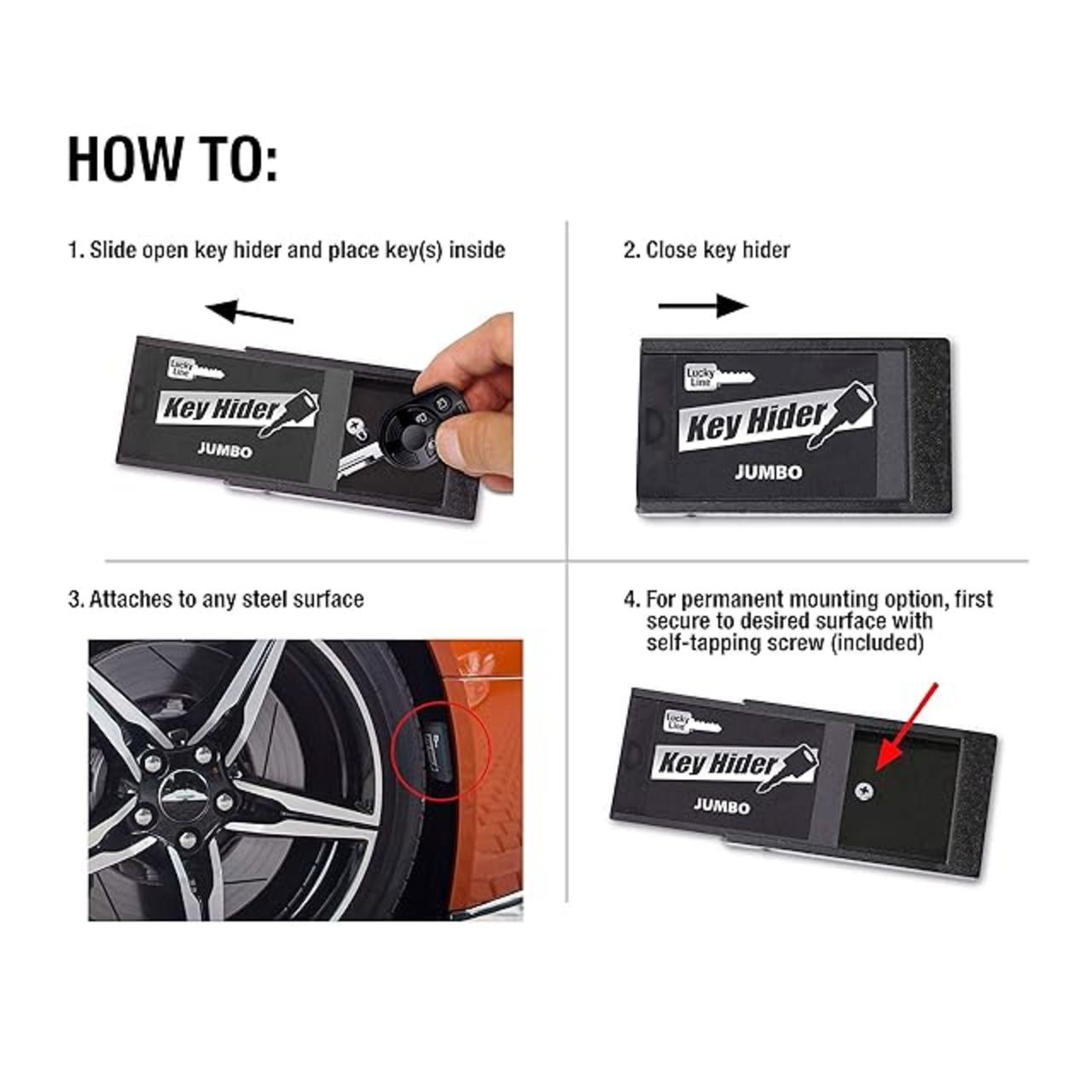 HOW TO:

1. Slide open key hider and place key(s) inside

Lucky Line

Key Hider

JUMBO

2. Close key hider

Lucky Line

Key Hider

JUMBO

3. Attaches to any steel surface

4. For permanent mounting option, first secure to desired surface with self-tapping screw (included)

Lucky Line

Key Hider

JUMBO