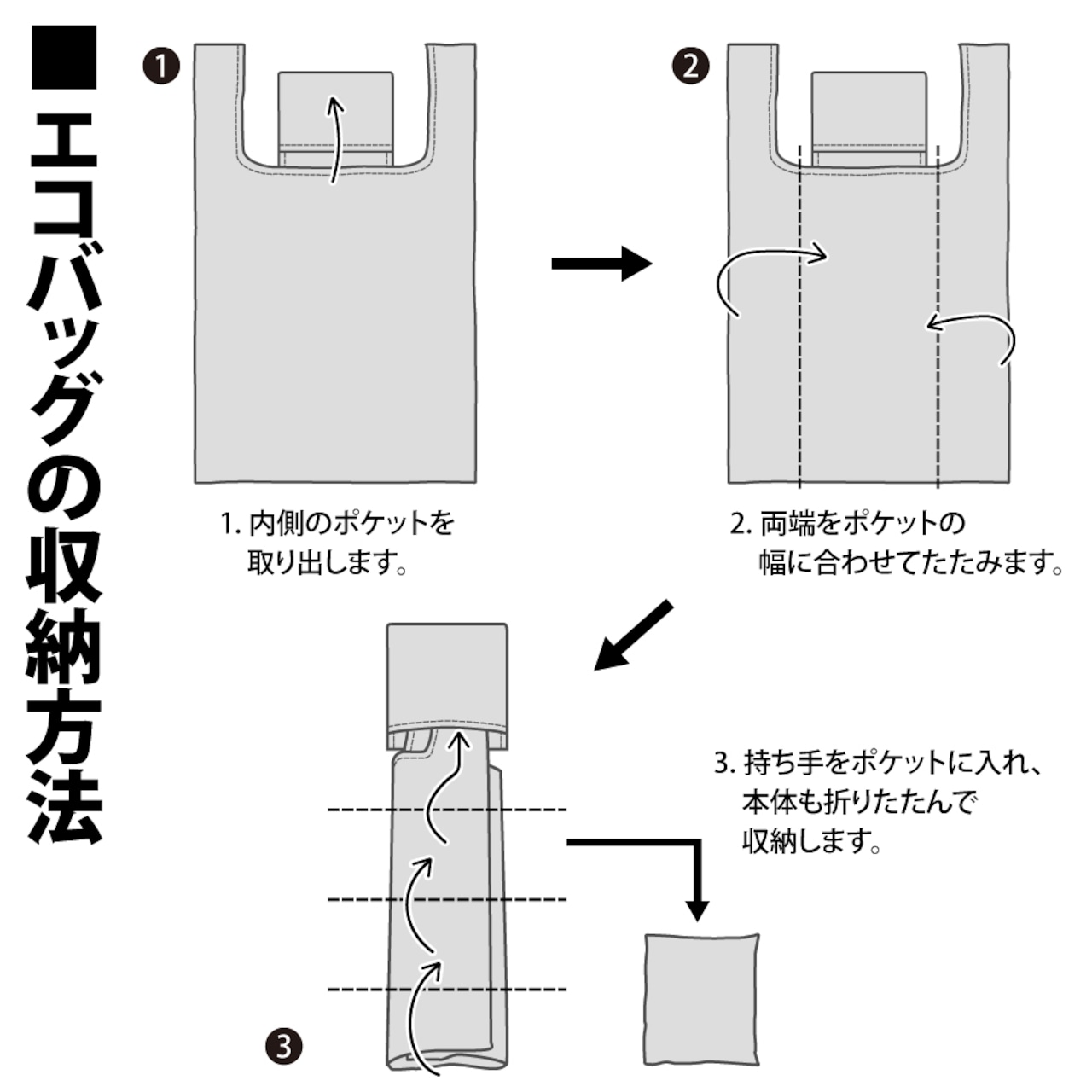 ■エコバッグの収納方法

❶

1. 内側のポケットを取り出します。

❷

2. 両端をポケットの幅に合わせてたたみます。

❸

3. 持ち手をポケットに入れ、本体も折りたたんで収納します。