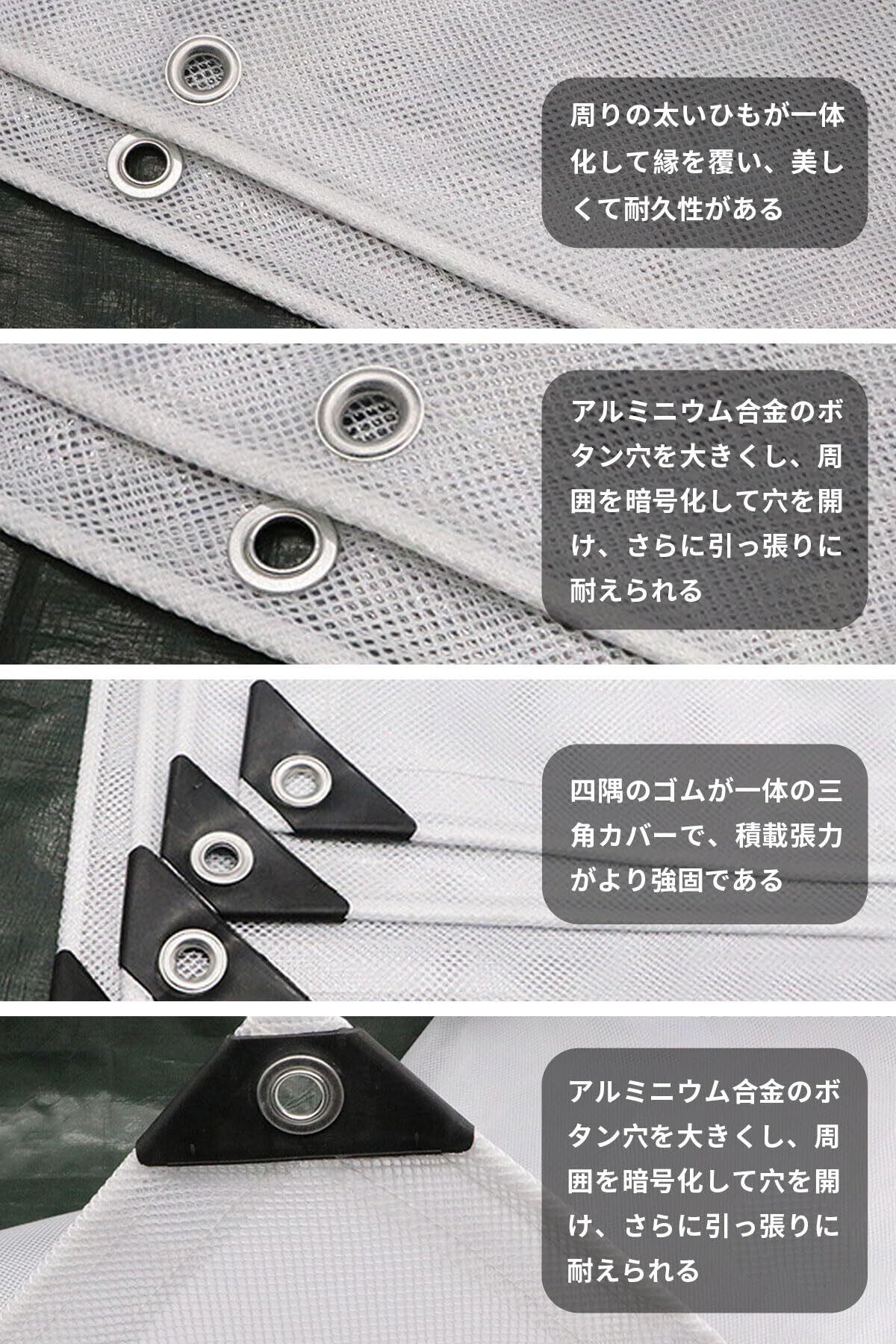 周りの太いひもが一体化して縁を覆い、美しくて耐久性がある

アルミニウム合金のボタン穴を大きくし、周囲を暗号化して穴を開け、さらに引っ張りに耐えられる

四隅のゴムが一体の三角カバーで、積載張力がより強固である

アルミニウム合金のボタン穴を大きくし、周囲を暗号化して穴を開け、さらに引っ張りに耐えられる