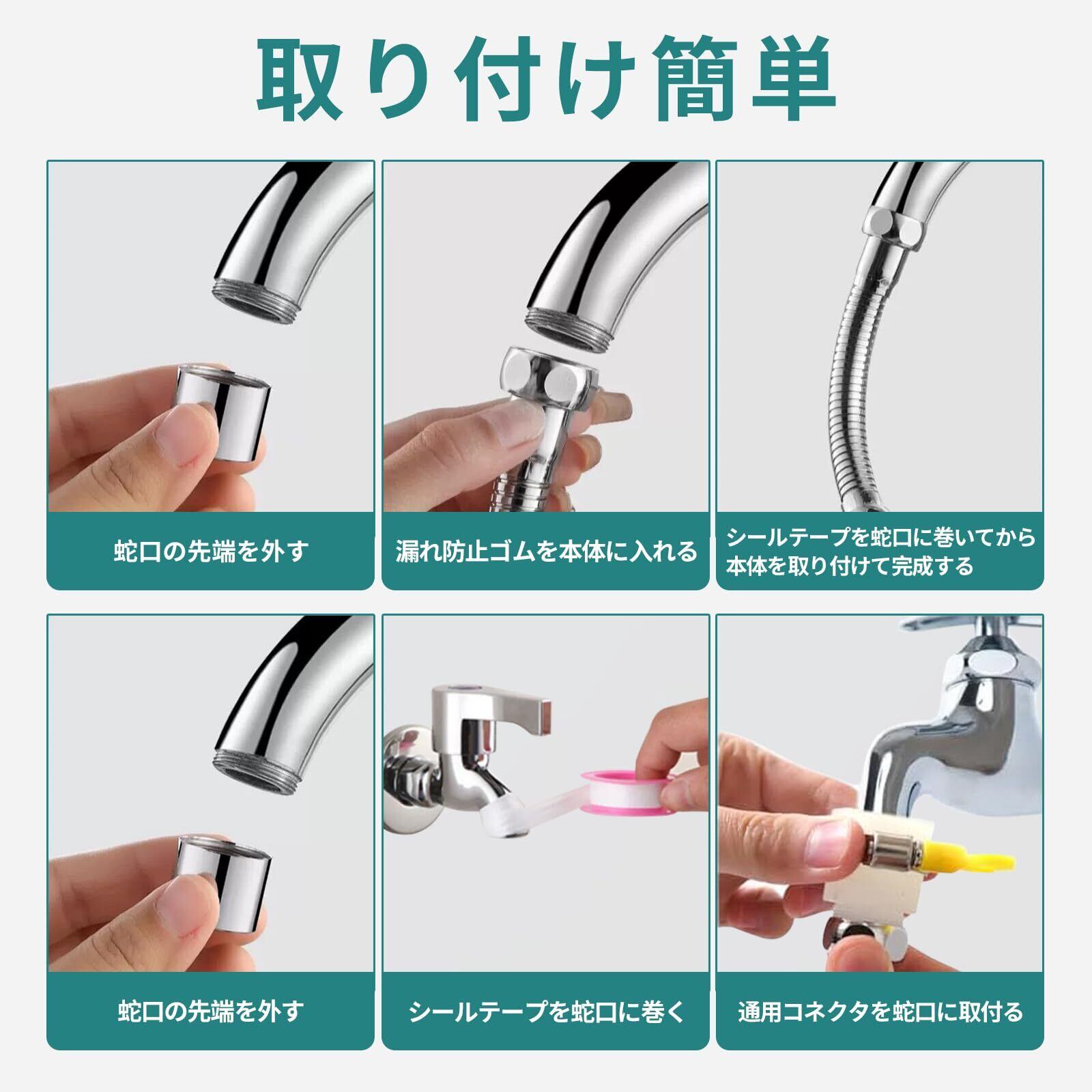 取り付け簡単

蛇口の先端を外す

漏れ防止ゴムを本体に入れる

シールテープを蛇口に巻いてから本体を取り付けて完成する

蛇口の先端を外す

シールテープを蛇口に巻く

通用コネクタを蛇口に取付る