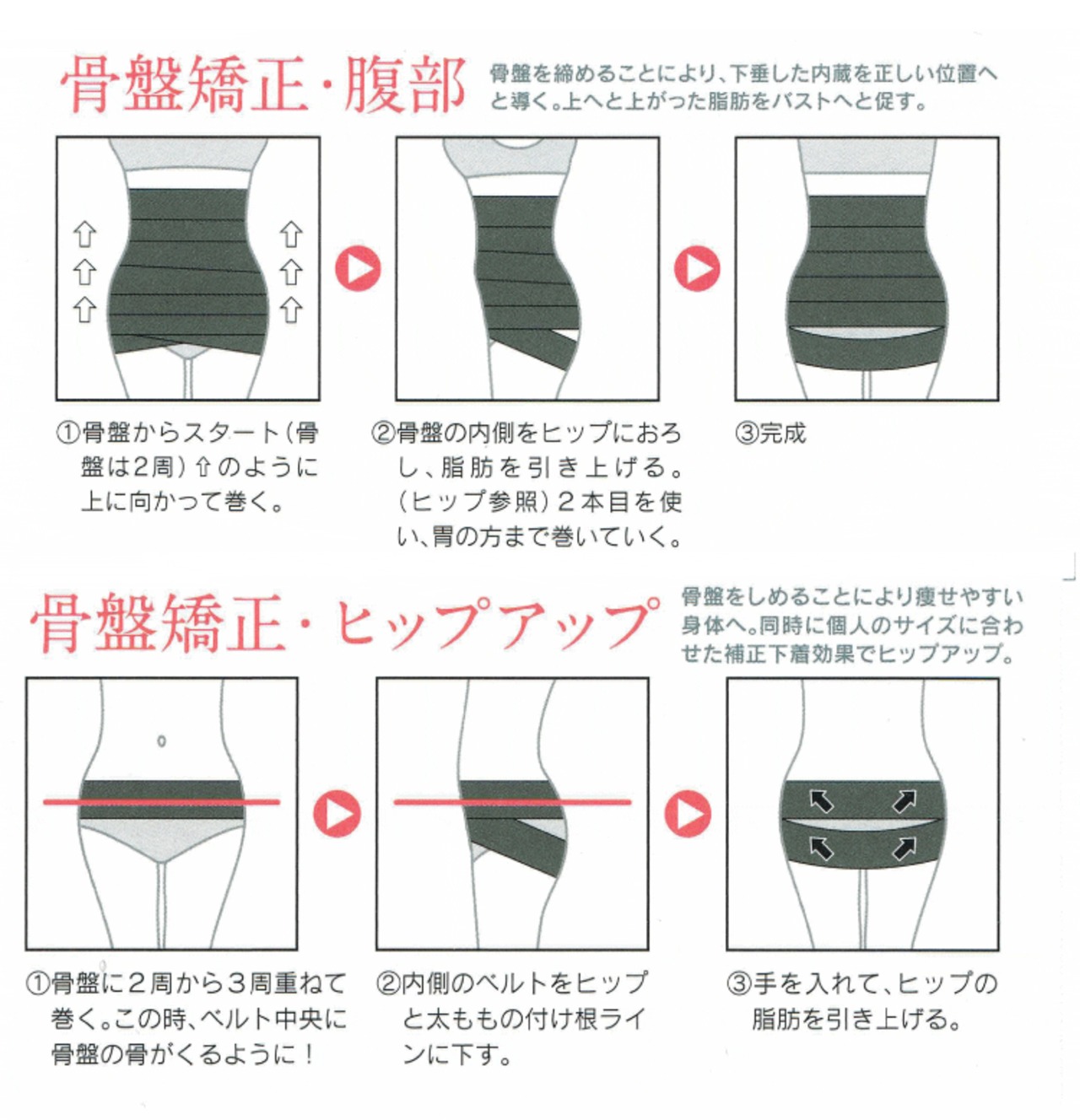 骨盤矯正・腹部

骨盤を締めることにより、下垂した内蔵を正しい位置へと導く。上へと上がった脂肪をバストへと促す。

①骨盤からスタート(骨盤は2周)⇧のように上に向かって巻く。

②骨盤の内側をヒップにおろし、脂肪を引き上げる。(ヒップ参照)2本目を使い、胃の方まで巻いていく。

③完成

骨盤矯正・ヒップアップ

骨盤をしめることにより痩せやすい身体へ。同時に個人のサイズに合わせた補正下着効果でヒップアップ。

①骨盤に2周から3周重ねて巻く。この時、ベルト中央に骨盤の骨がくるように！

②内側のベルトをヒップと太ももの付け根ラインに下す。

③手を入れて、ヒップの脂肪を引き上げる。