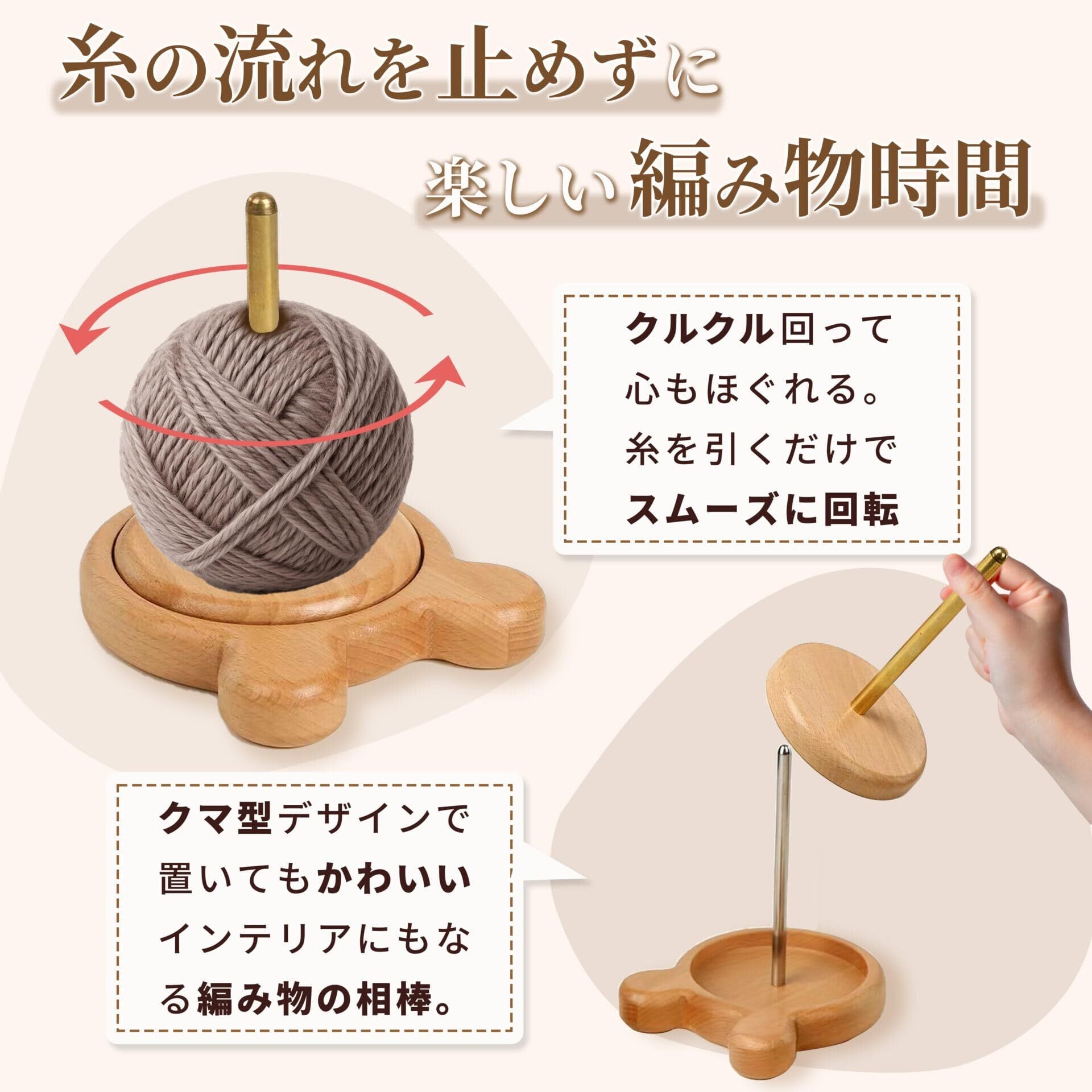 糸の流れを止めずに

楽しい編み物時間

クルクル回って心もほぐれる。糸を引くだけでスムーズに回転

クマ型デザインで置いてもかわいいインテリアにもなる編み物の相棒。