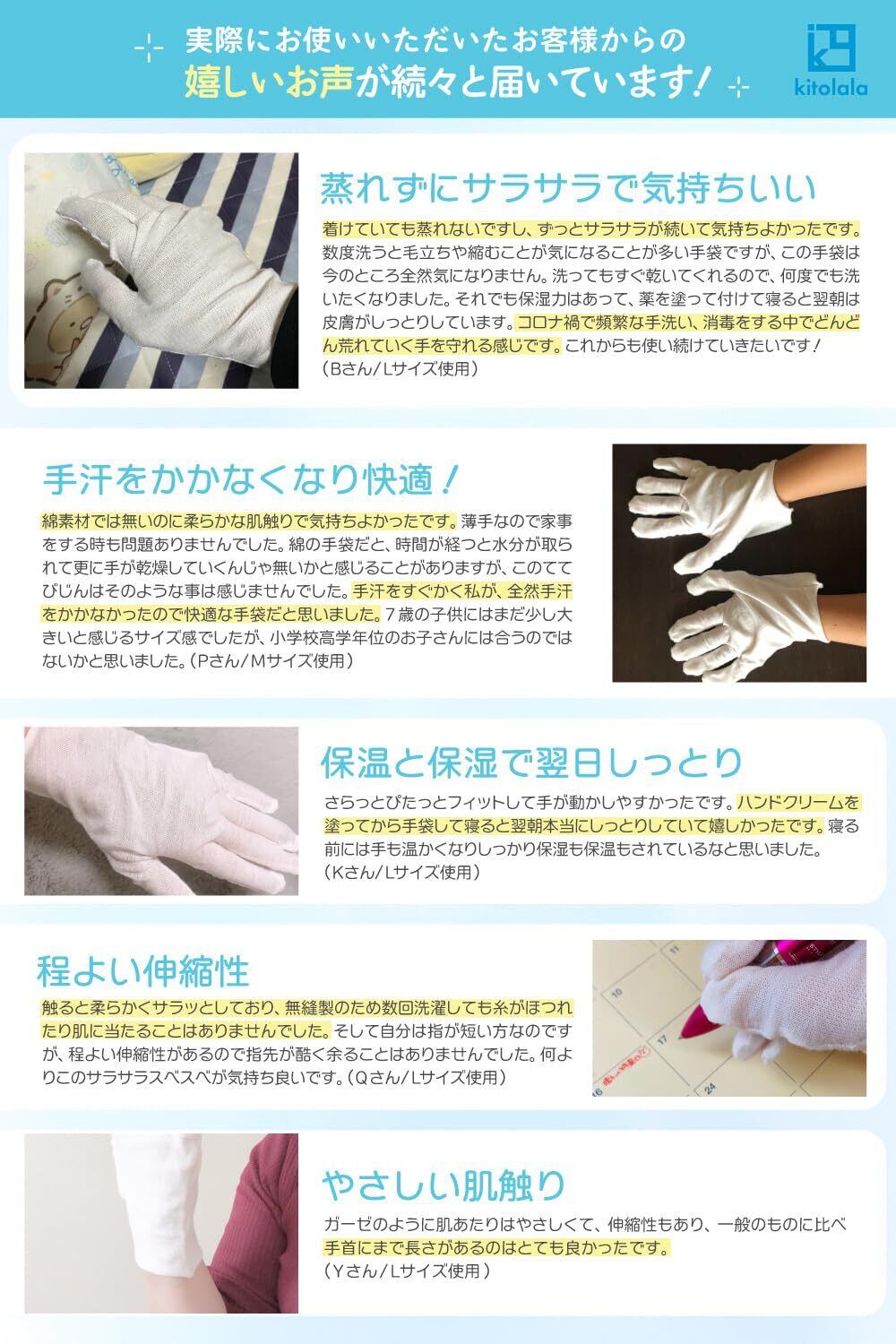 実際にお使いいただいたお客様からの
嬉しいお声が続々と届いています！

kitolala

蒸れずにサラサラで気持ちいい

着けていても蒸れないですし、ずっとサラサラが続いて気持ちよかったです。数度洗うと毛立ちや縮むことが気になることが多い手袋ですが、この手袋は今のところ全然気になりません。洗ってもすぐ乾いてくれるので、何度でも洗いたくなりました。それでも保湿力はあって、薬を塗って付けて寝ると翌朝は皮膚がしっとりしています。コロナ禍で頻繁な手洗い、消毒をする中でどんどん荒れていく手を守れる感じです。これからも使い続けていきたいです！
（Bさん／Lサイズ使用）

手汗をかかなくなり快適！

綿素材では無いのに柔らかな肌触りで気持ちよかったです。薄手なので家事をする時も問題ありませんでした。綿の手袋だと、時間が経つと水分が取られて更に手が乾燥していくんじゃ無いかと感じることがありますが、このててびじんはそのような事は感じませんでした。手汗をすぐかく私が、全然手汗をかかなかったので快適な手袋だと思いました。７歳の子供にはまだ少し大きいと感じるサイズ感でしたが、小学校高学年位のお子さんには合うのではないかと思いました。（Pさん／Mサイズ使用）

保温と保湿で翌日しっとり

さらっとぴたっとフィットして手が動かしやすかったです。ハンドクリームを塗ってから手袋して寝ると翌朝本当にしっとりしていて嬉しかったです。寝る前には手も温かくなりしっかり保湿も保温もされているなと思いました。
（Kさん／Lサイズ使用）

程よい伸縮性

触ると柔らかくサラッとしており、無縫製のため数回洗濯しても糸がほつれたり肌に当たることはありませんでした。そして自分は指が短い方なのですが、程よい伸縮性があるので指先が酷く余ることはありませんでした。何よりこのサラサラスベスベが気持ち良いです。（Qさん／Lサイズ使用）

10
17
24

やさしい肌触り

ガーゼのように肌あたりはやさしくて、伸縮性もあり、一般のものに比べ手首にまで長さがあるのはとても良かったです。
（Yさん／Lサイズ使用）