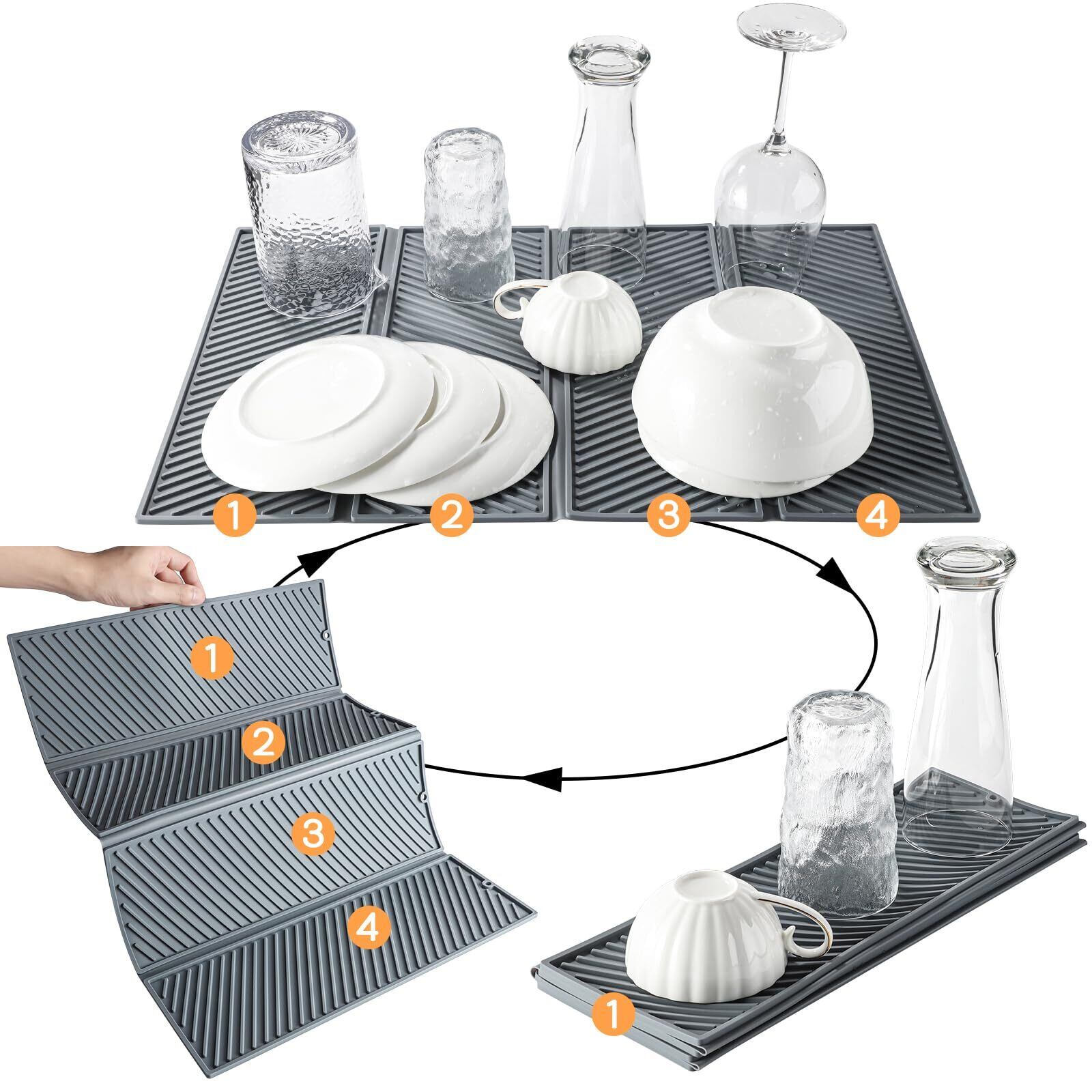 1
2
3
4

1
2
3
4

1