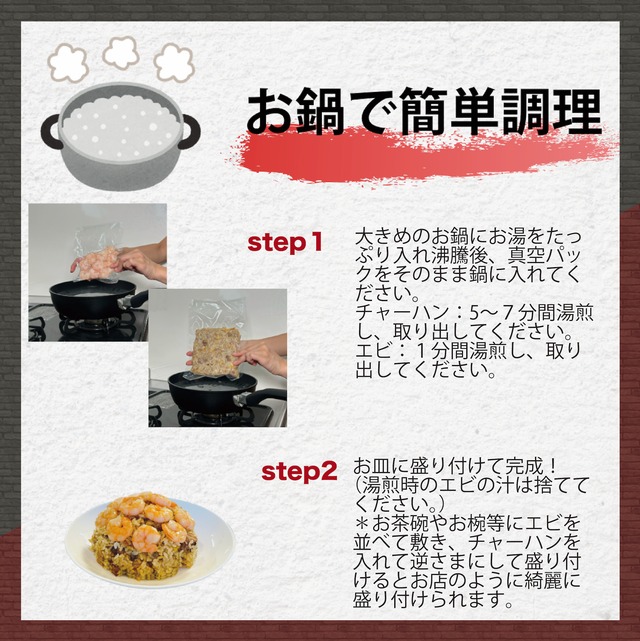 お鍋で簡単調理

step 1

大きめのお鍋にお湯をたっぷり入れ沸騰後、真空パックをそのまま鍋に入れてください。
チャーハン：5～７分間湯煎し、取り出してください。
エビ：１分間湯煎し、取り出してください。

step2

お皿に盛り付けて完成！
(湯煎時のエビの汁は捨ててください。)
＊お茶碗やお椀等にエビを並べて敷き、チャーハンを入れて逆さまにして盛り付けるとお店のように綺麗に盛り付けられます。