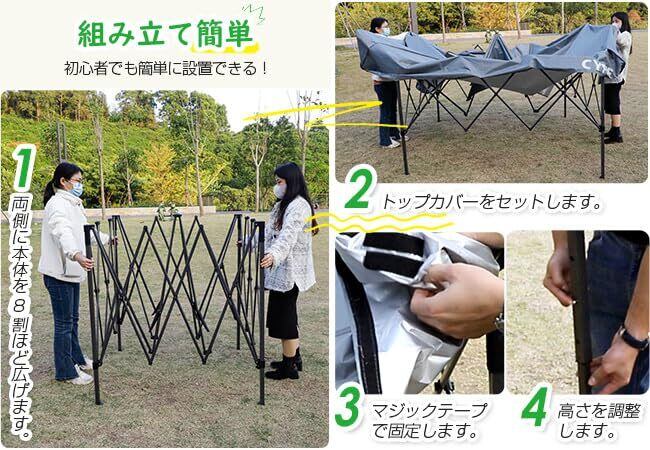 組み立て簡単
初心者でも簡単に設置できる！

1
両側に本体を８割ほど広げます。

2 トップカバーをセットします。

3 マジックテープで固定します。

4 高さを調整します。