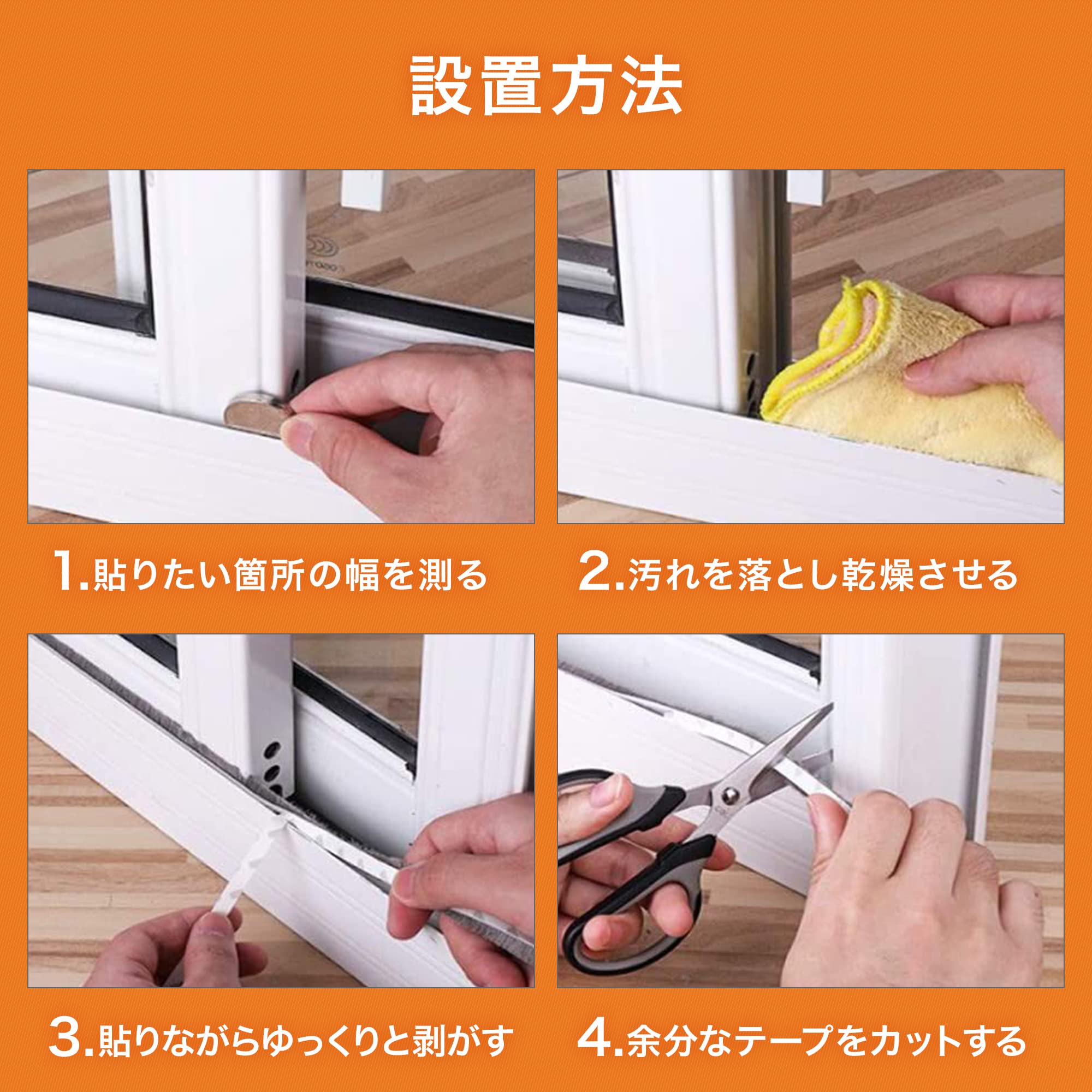 設置方法

1.貼りたい箇所の幅を測る

2.汚れを落とし乾燥させる

3.貼りながらゆっくりと剥がす

4.余分なテープをカットする