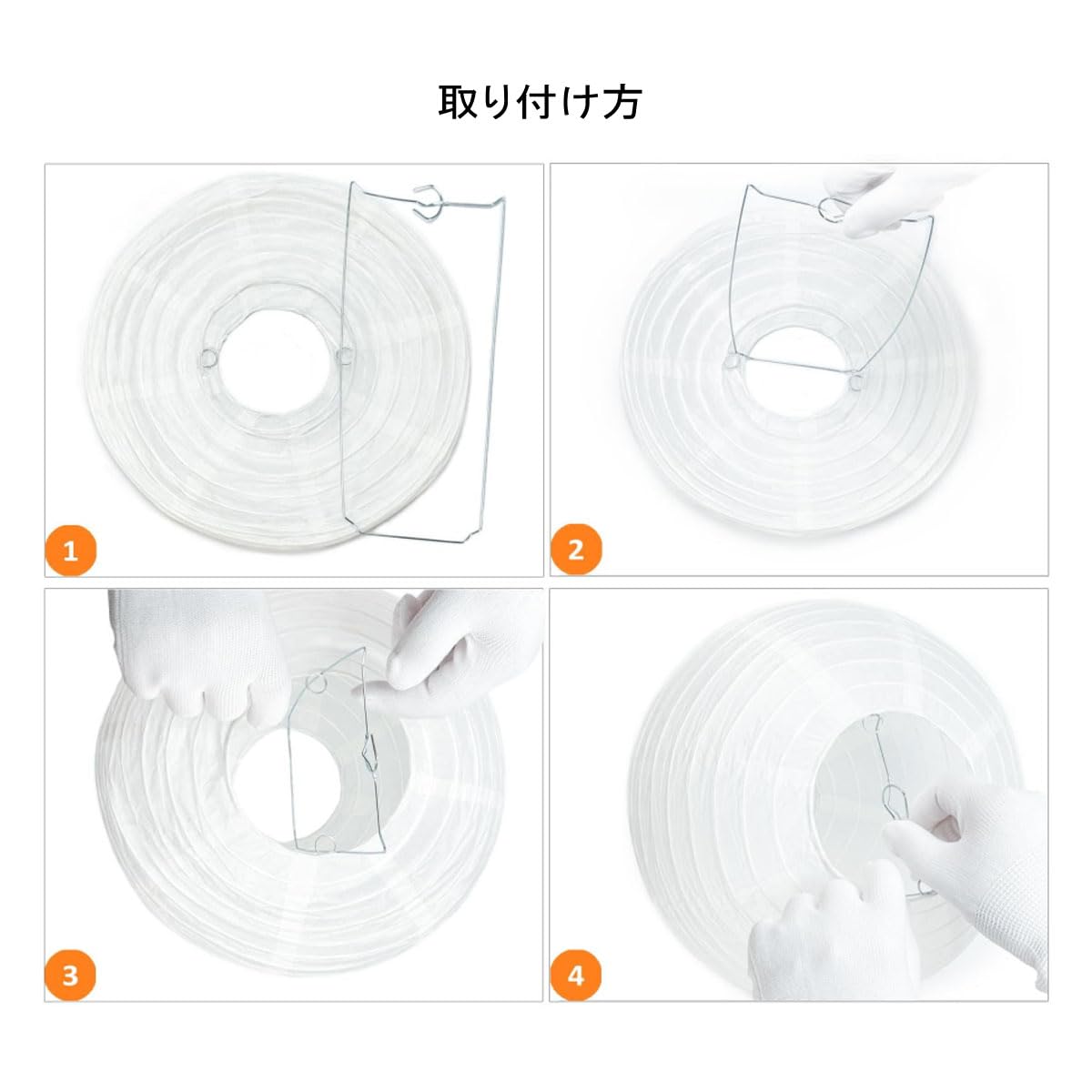 取り付け方

1

2

3

4