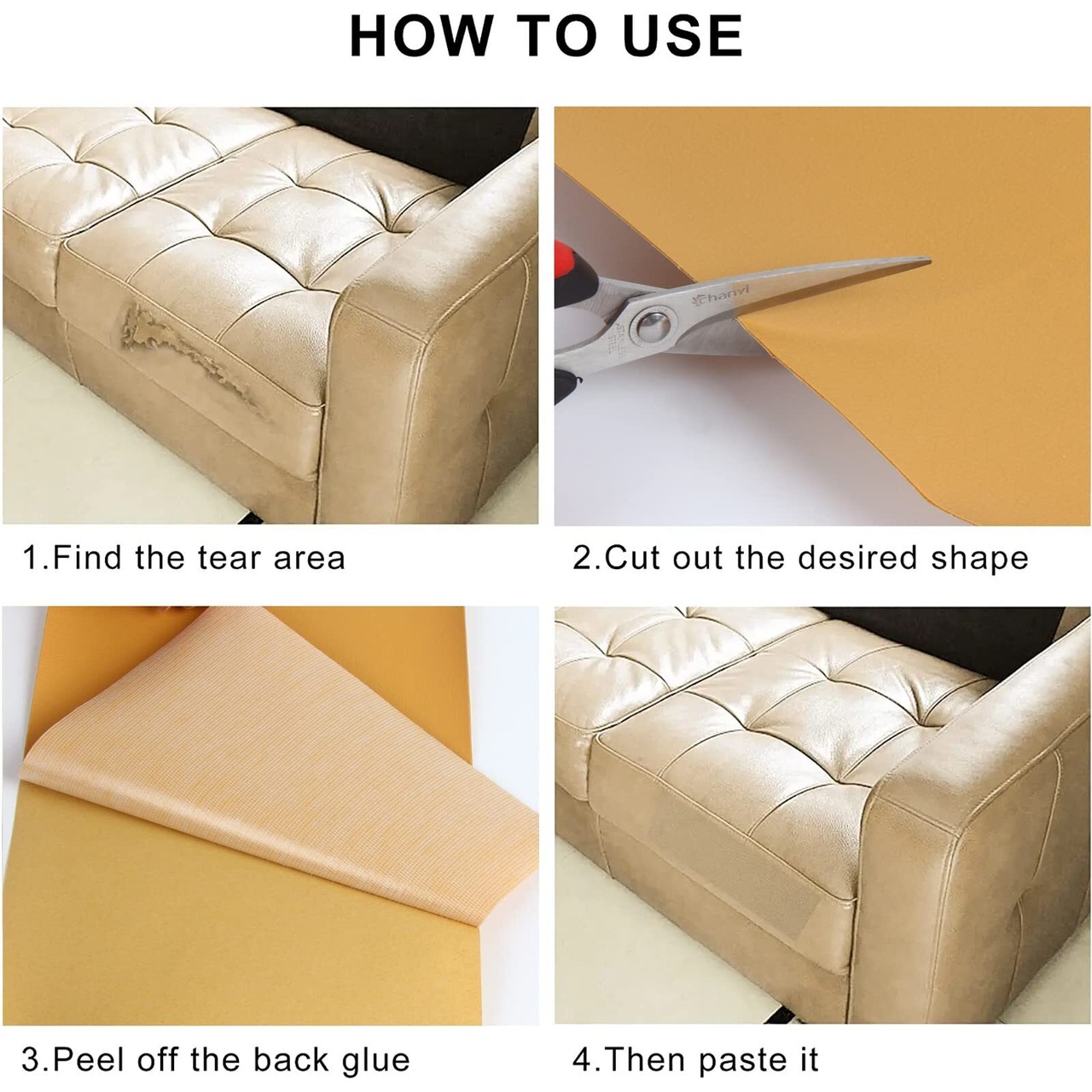 HOW TO USE

Chanyi

1.Find the tear area

2.Cut out the desired shape

3.Peel off the back glue

4.Then paste it