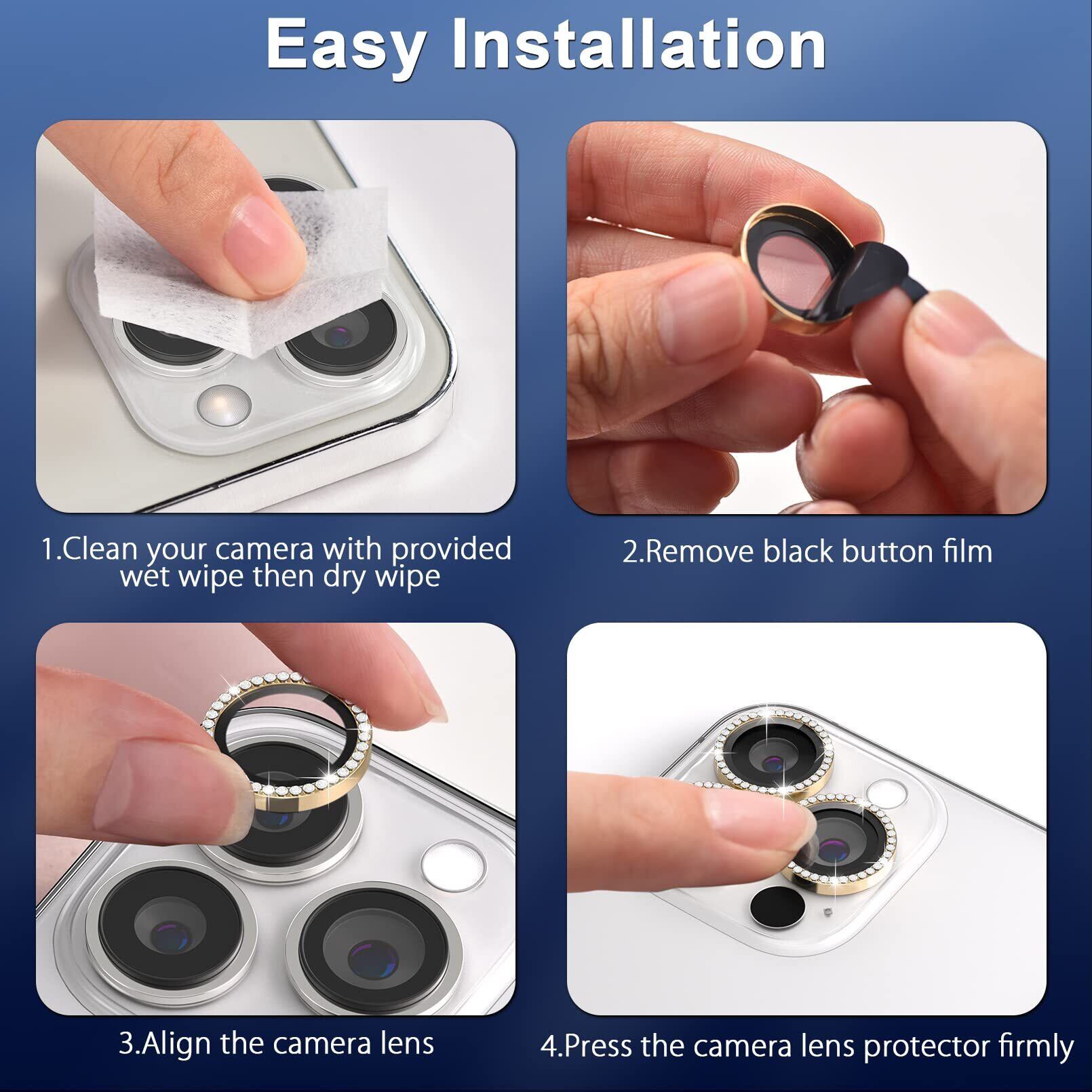 Easy Installation

1.Clean your camera with provided wet wipe then dry wipe

2.Remove black button film

3.Align the camera lens

4.Press the camera lens protector firmly