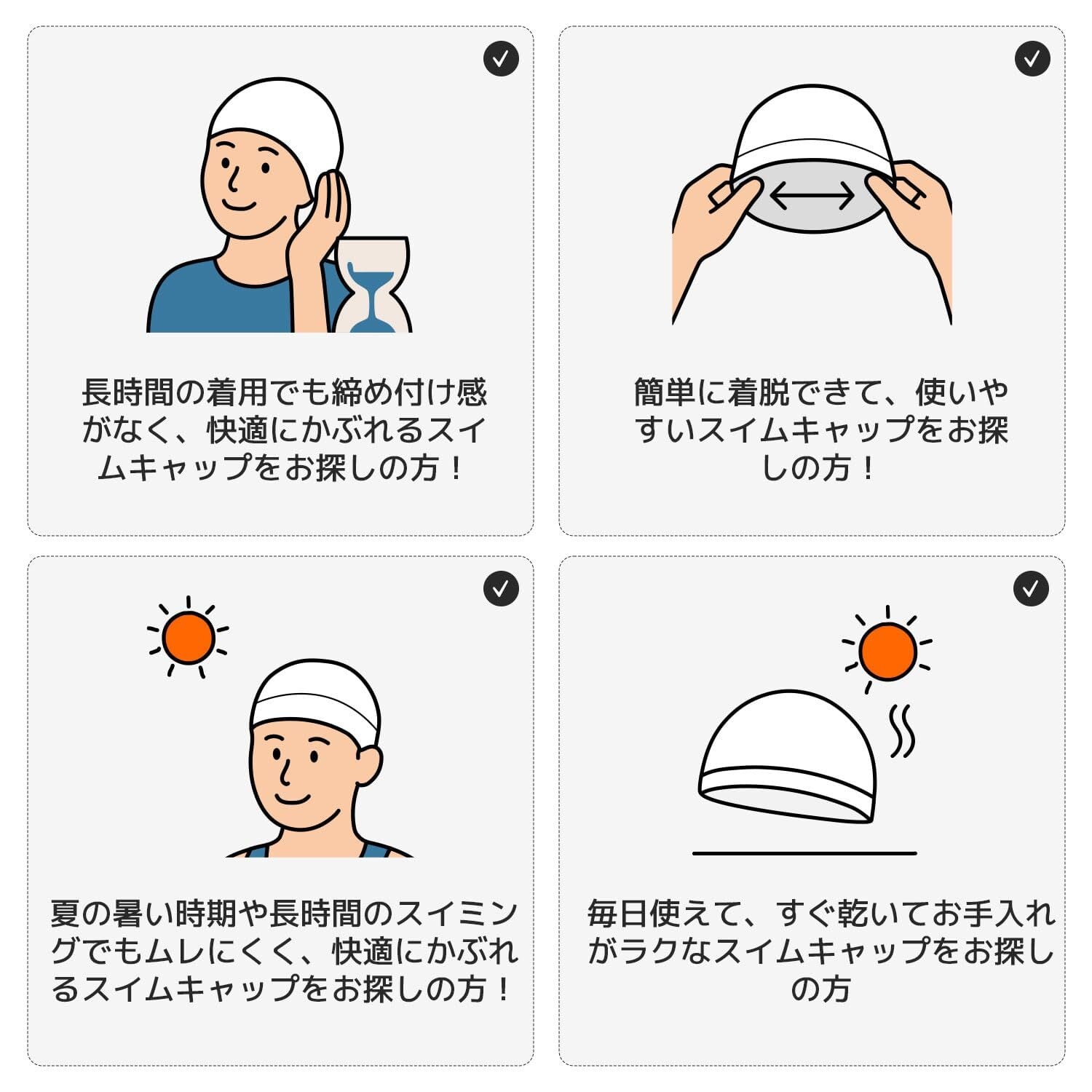 長時間の着用でも締め付け感がなく、快適にかぶれるスイムキャップをお探しの方！

簡単に着脱できて、使いやすいスイムキャップをお探しの方！

夏の暑い時期や長時間のスイミングでもムレにくく、快適にかぶれるスイムキャップをお探しの方！

毎日使えて、すぐ乾いてお手入れがラクなスイムキャップをお探しの方