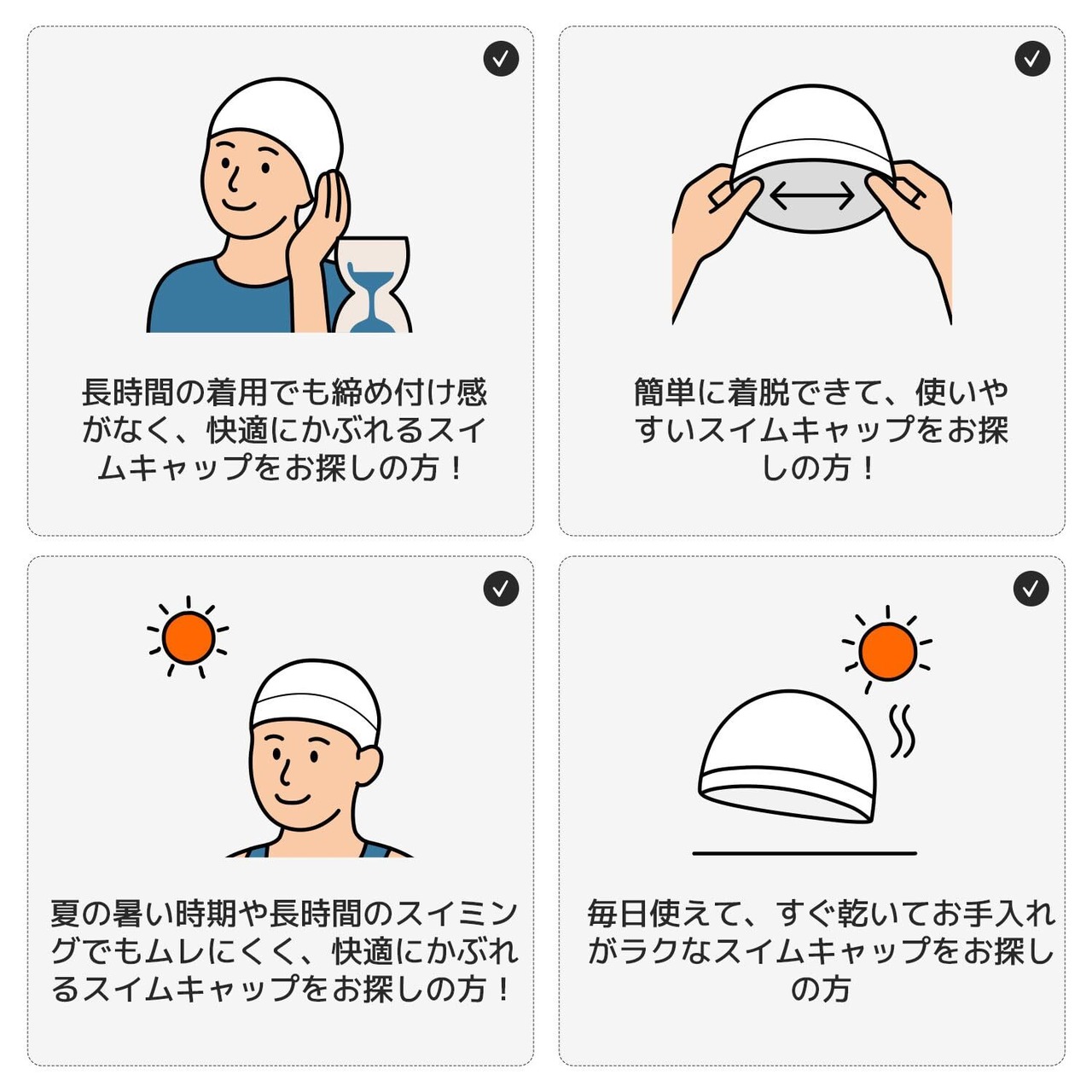 長時間の着用でも締め付け感がなく、快適にかぶれるスイムキャップをお探しの方！

簡単に着脱できて、使いやすいスイムキャップをお探しの方！

夏の暑い時期や長時間のスイミングでもムレにくく、快適にかぶれるスイムキャップをお探しの方！

毎日使えて、すぐ乾いてお手入れがラクなスイムキャップをお探しの方