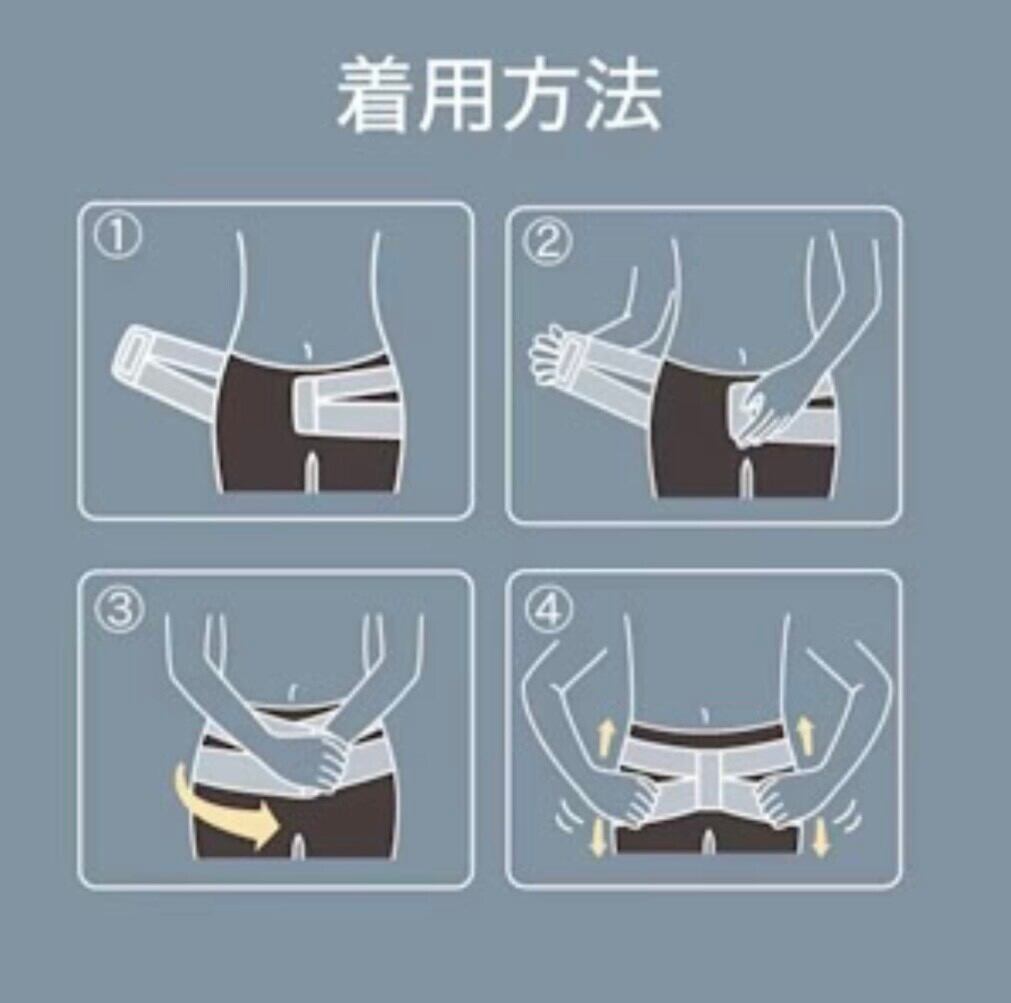 着用方法

①

②

③

④