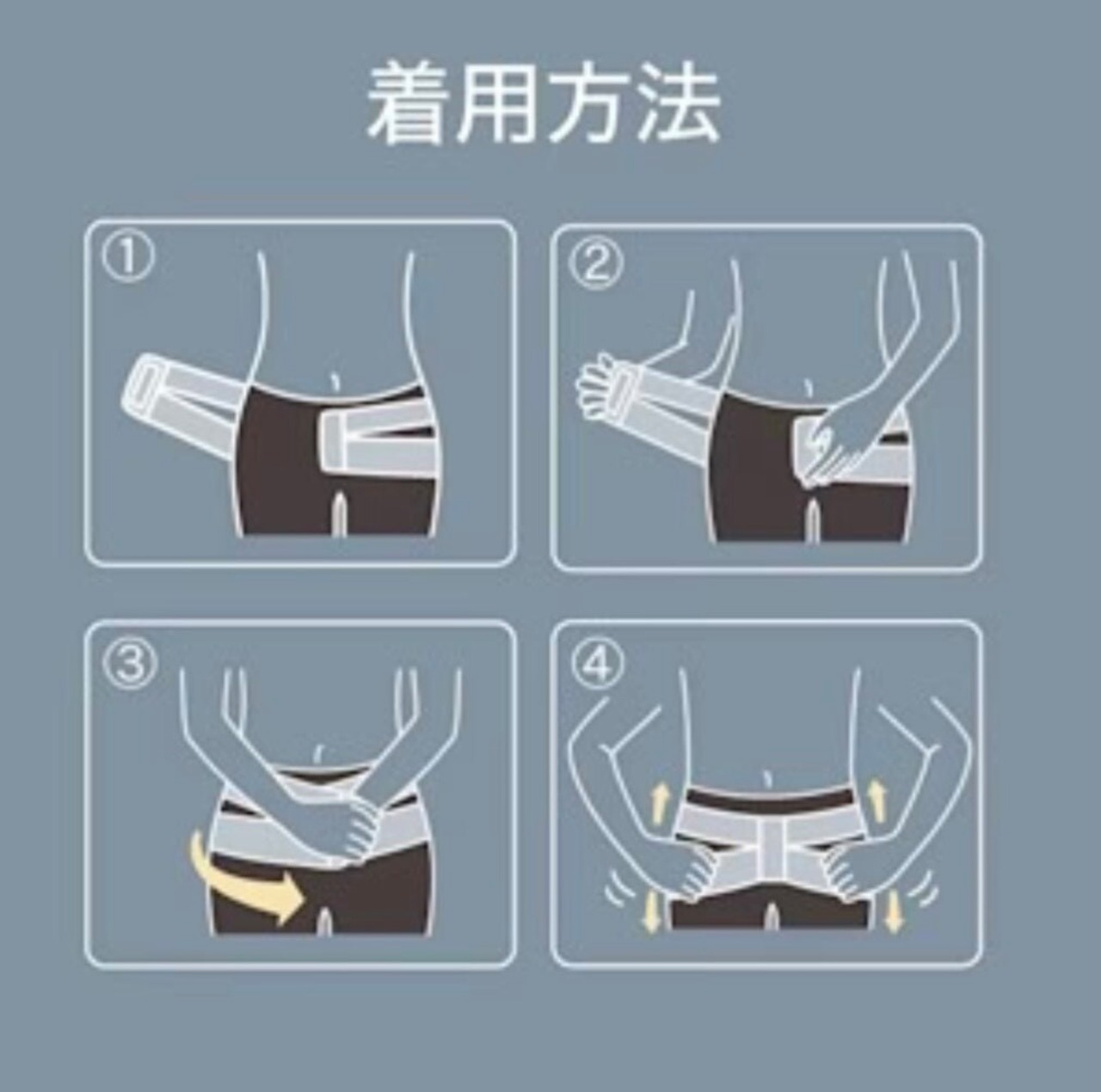 着用方法

①

②

③

④