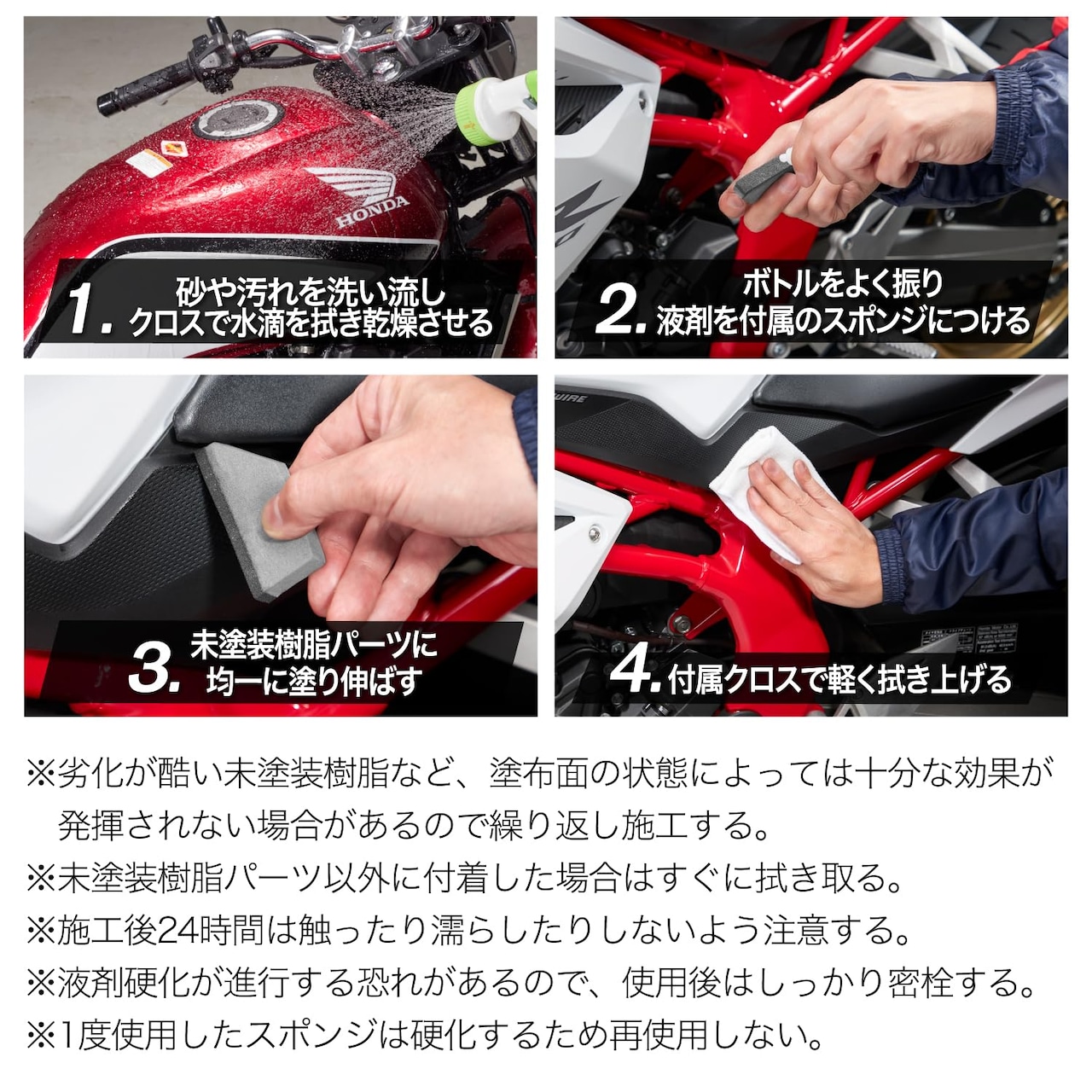 HONDA

1. 砂や汚れを洗い流し クロスで水滴を拭き乾燥させる

2. ボトルをよく振り 液剤を付属のスポンジにつける

3. 未塗装樹脂パーツに 均一に塗り伸ばす

4. 付属クロスで軽く拭き上げる

※劣化が酷い未塗装樹脂など、塗布面の状態によっては十分な効果が発揮されない場合があるので繰り返し施工する。
※未塗装樹脂パーツ以外に付着した場合はすぐに拭き取る。
※施工後24時間は触ったり濡らしたりしないよう注意する。
※液剤硬化が進行する恐れがあるので、使用後はしっかり密栓する。
※1度使用したスポンジは硬化するため再使用しない。