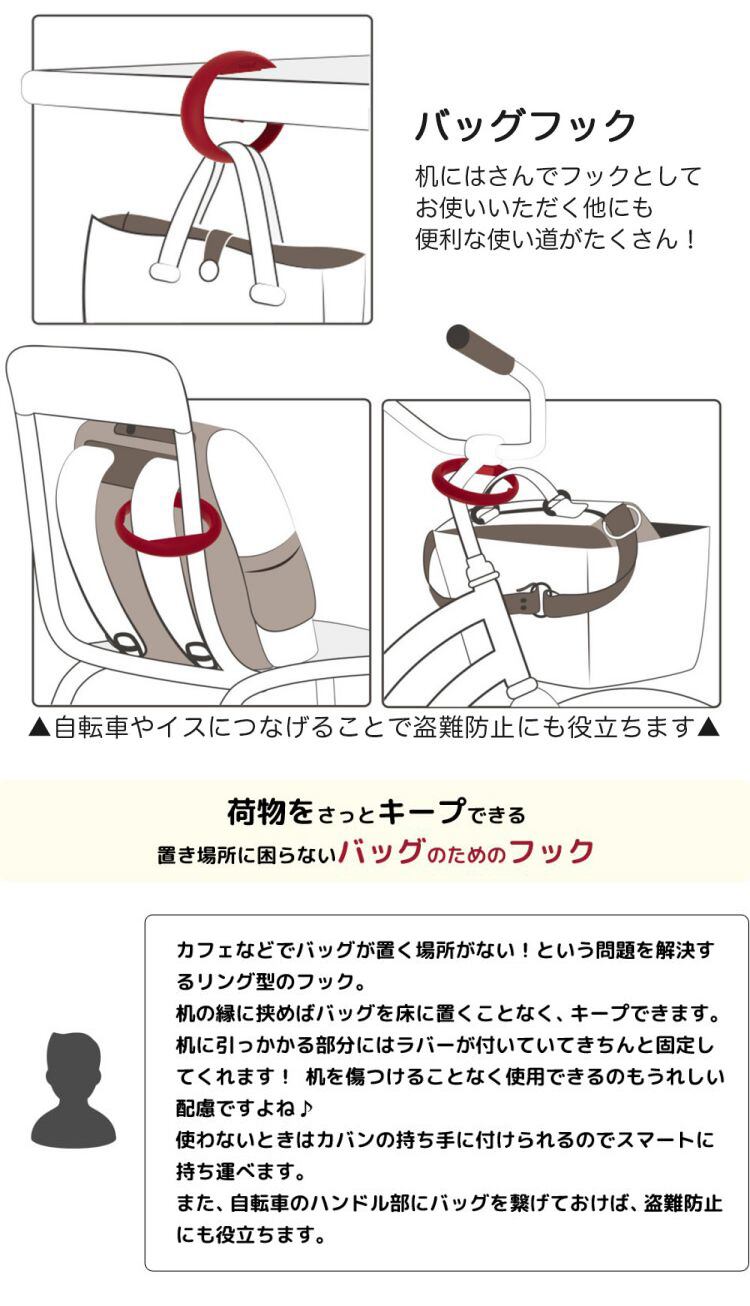 バッグフック

机にはさんでフックとしてお使いいただく他にも便利な使い道がたくさん！

▲自転車やイスにつなげることで盗難防止にも役立ちます▲

荷物をさっとキープできる

置き場所に困らないバッグのためのフック

カフェなどでバッグが置く場所がない！という問題を解決するリング型のフック。
机の縁に挟めばバッグを床に置くことなく、キープできます。
机に引っかかる部分にはラバーが付いていてきちんと固定してくれます！ 机を傷つけることなく使用できるのもうれしい配慮ですよね♪
使わないときはカバンの持ち手に付けられるのでスマートに持ち運べます。
また、自転車のハンドル部にバッグを繋げておけば、盗難防止にも役立ちます。