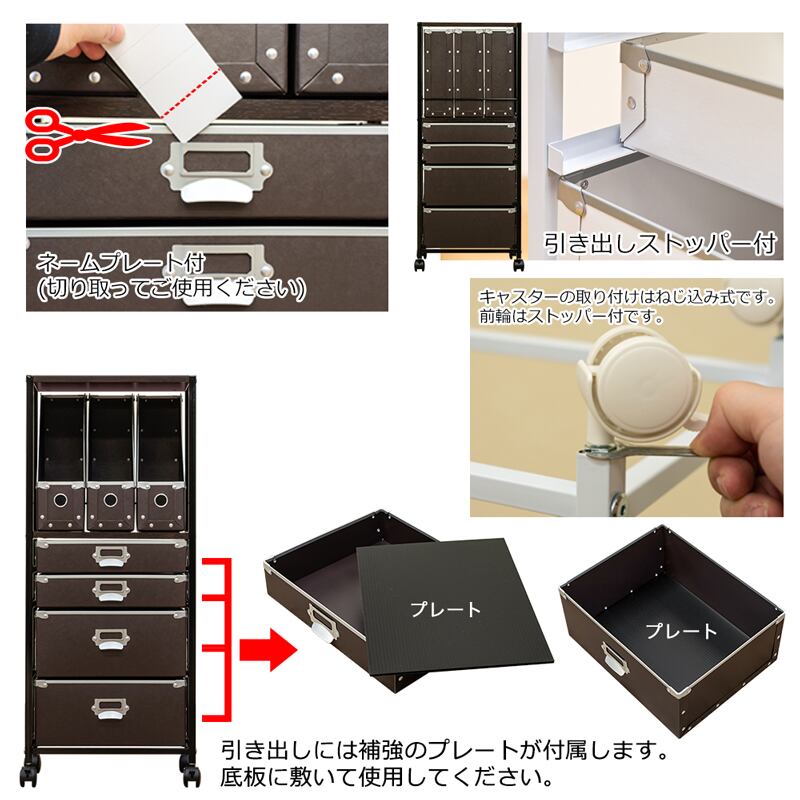 ネームプレート付
(切り取ってご使用ください)

引き出しストッパー付

キャスターの取り付けはねじ込み式です。
前輪はストッパー付です。

プレート

プレート

引き出しには補強のプレートが付属します。
底板に敷いて使用してください。