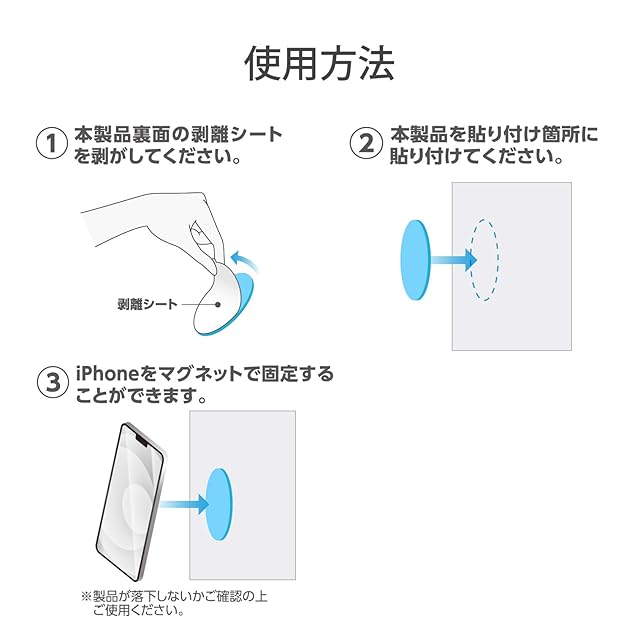 使用方法

① 本製品裏面の剥離シートを剥がしてください。

剥離シート

② 本製品を貼り付け箇所に貼り付けてください。

③ iPhoneをマグネットで固定することができます。

※製品が落下しないかご確認の上ご使用ください。