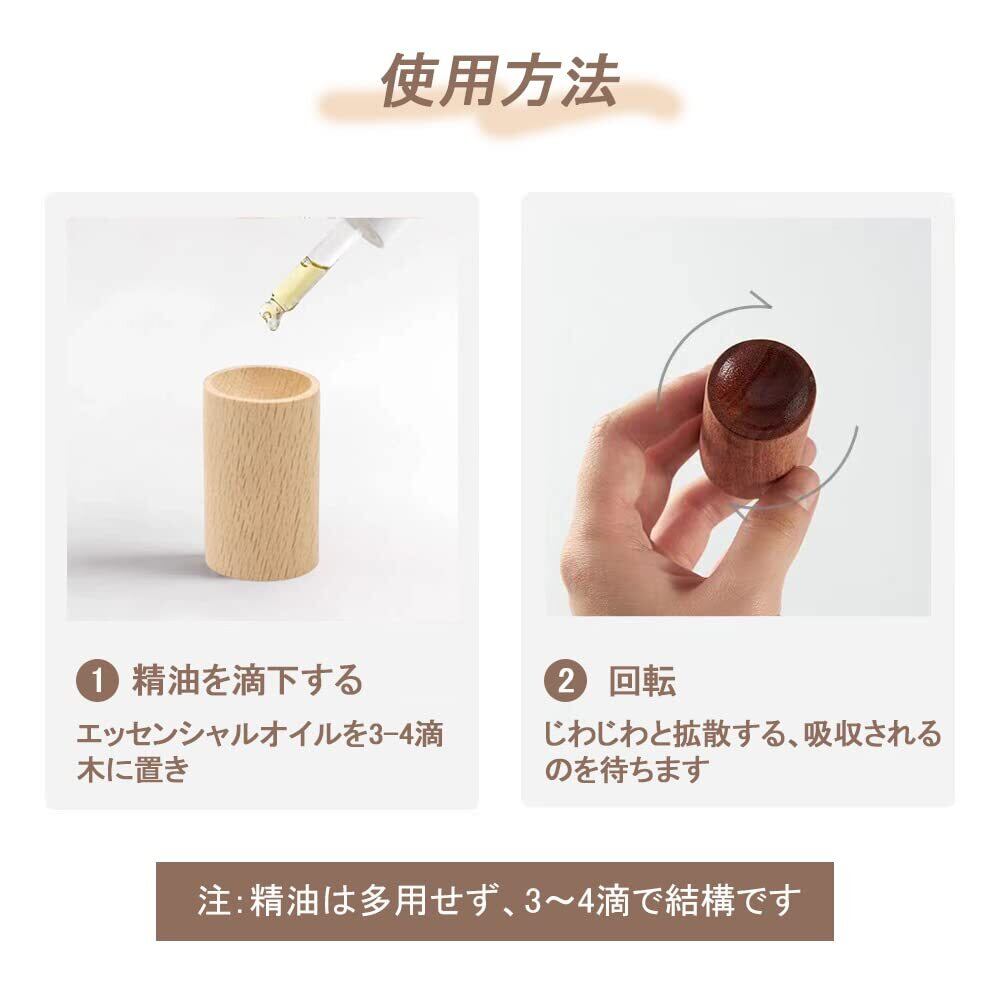 使用方法

1 精油を滴下する

エッセンシャルオイルを3-4滴木に置き

2 回転

じわじわと拡散する、吸収されるのを待ちます

注:精油は多用せず、3~4滴で結構です