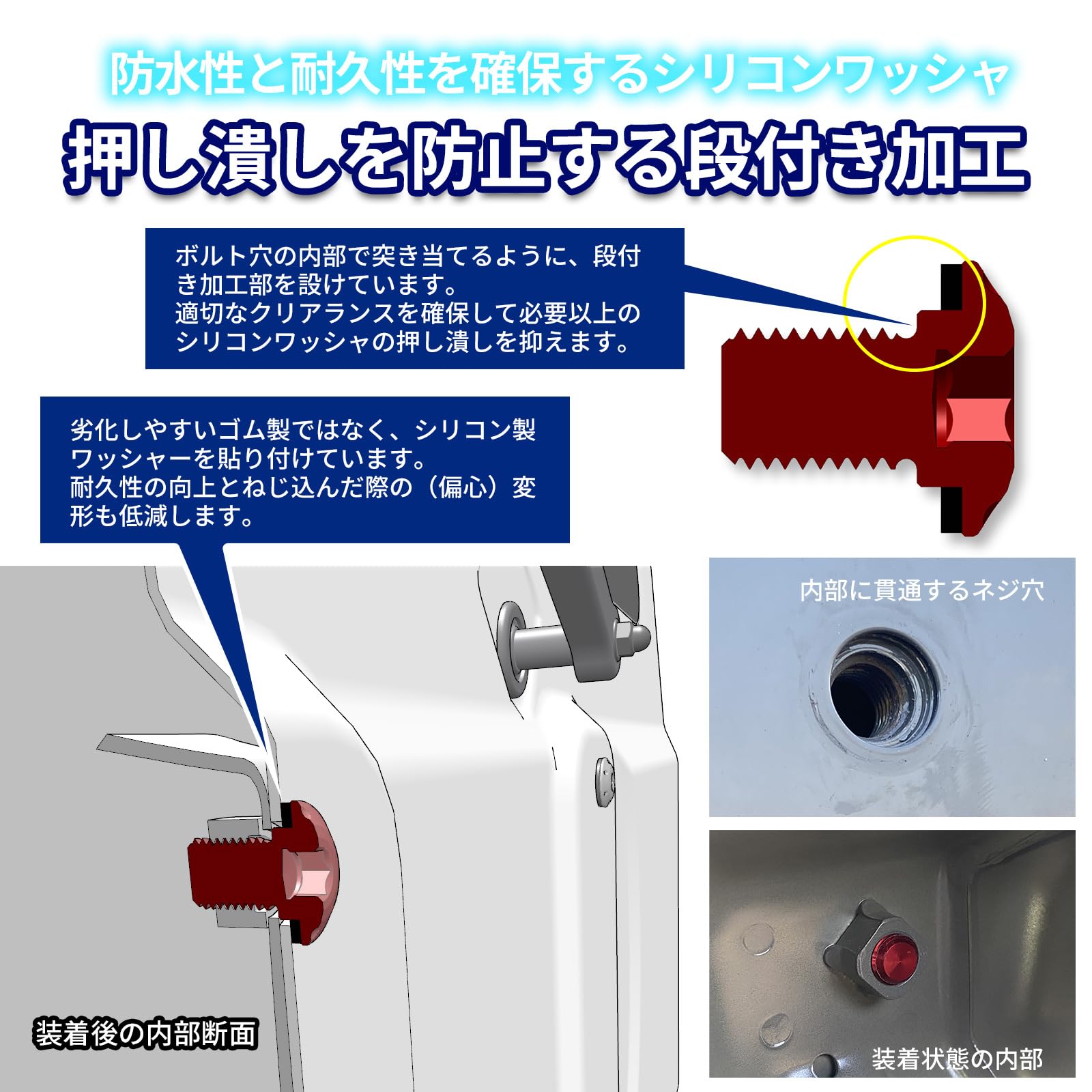 防水性と耐久性を確保するシリコンワッシャ
押し潰しを防止する段付き加工

ボルト穴の内部で突き当てるように、段付き加工部を設けています。
適切なクリアランスを確保して必要以上のシリコンワッシャの押し潰しを抑えます。

劣化しやすいゴム製ではなく、シリコン製ワッシャーを貼り付けています。
耐久性の向上とねじ込んだ際の（偏心）変形も低減します。

内部に貫通するネジ穴

装着後の内部断面

装着状態の内部