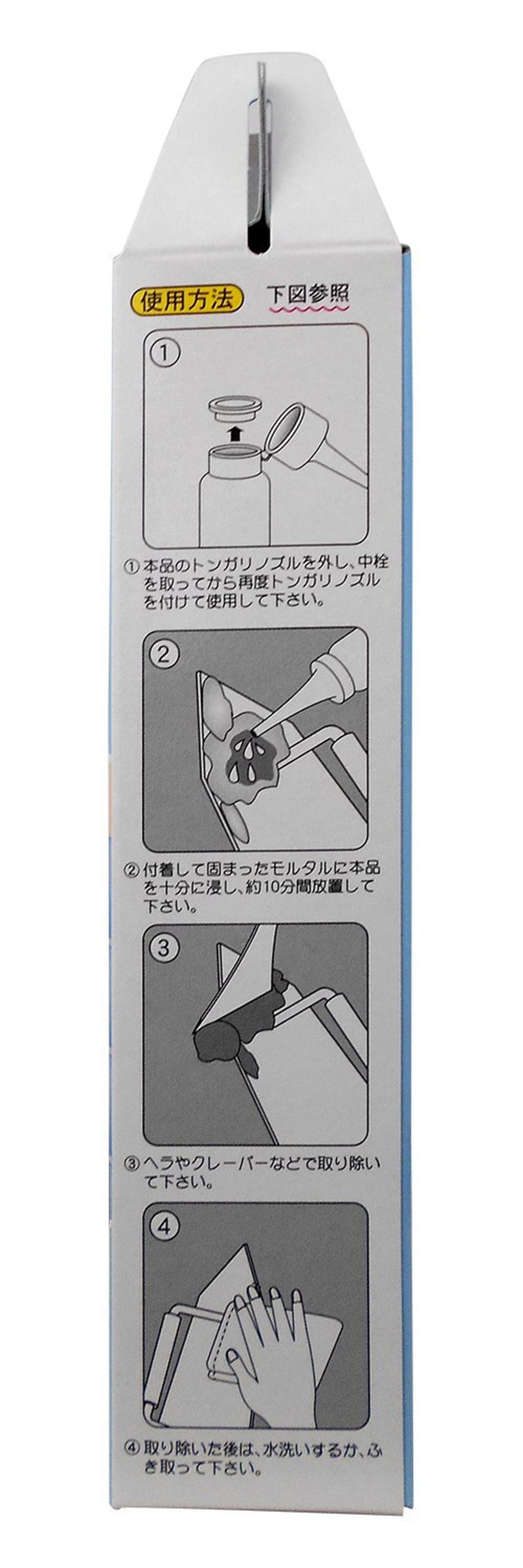 使用方法 下図参照

①

① 本品のトンガリノズルを外し、中栓を取ってから再度トンガリノズルを付けて使用して下さい。

②

② 付着して固まったモルタルに本品を十分に浸し、約10分間放置して下さい。

③

③ ヘラやクレーバーなどで取り除いて下さい。

④

④ 取り除いた後は、水洗いするか、ふき取って下さい。