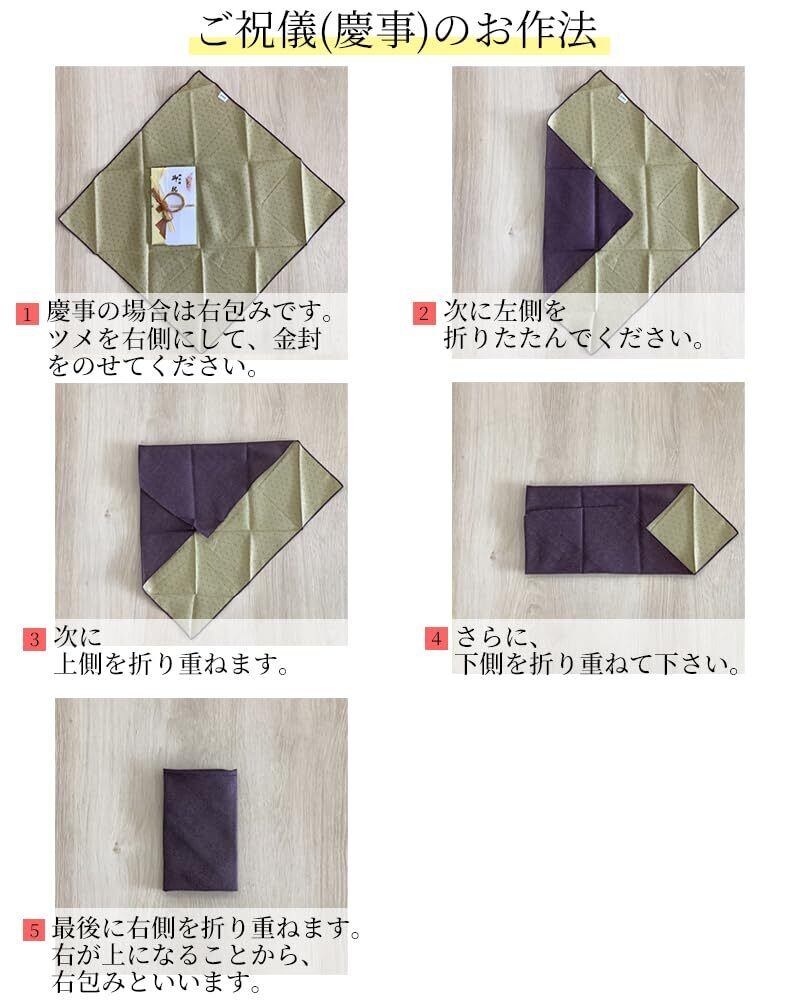 ご祝儀(慶事)のお作法

1 慶事の場合は右包みです。ツメを右側にして、金封をのせてください。

2 次に左側を折りたたんでください。

3 次に上側を折り重ねます。

4 さらに、下側を折り重ねて下さい。

5 最後に右側を折り重ねます。右が上になることから、右包みといいます。