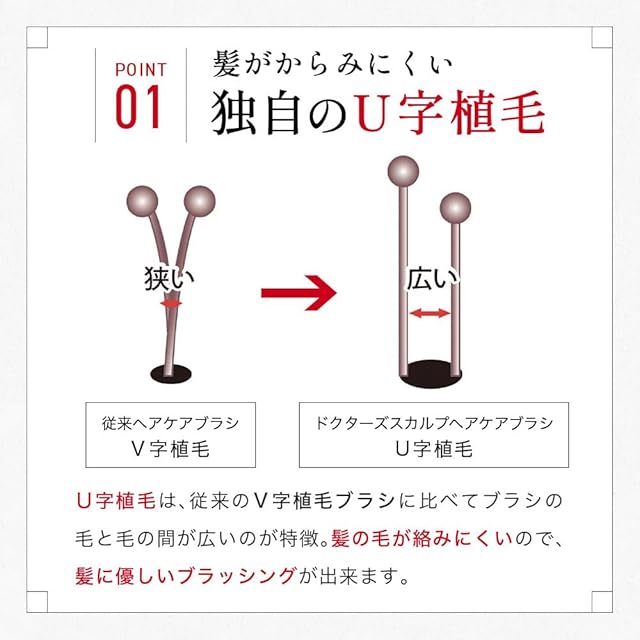 POINT
01

髪がからみにくい
独自のU字植毛

狭い

広い

従来ヘアケアブラシ
V字植毛

ドクターズスカルプヘアケアブラシ
U字植毛

U字植毛は、従来のV字植毛ブラシに比べてブラシの毛と毛の間が広いのが特徴。髪の毛が絡みにくいので、髪に優しいブラッシングが出来ます。