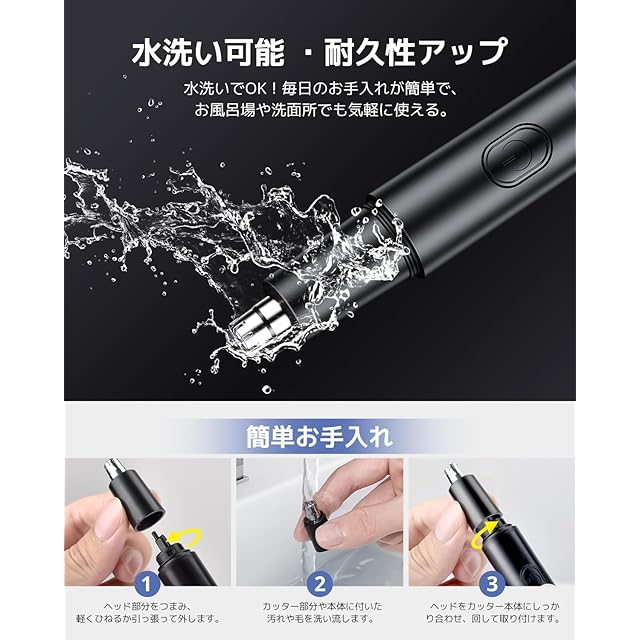 水洗い可能 ・耐久性アップ

水洗いでOK！毎日のお手入れが簡単で、お風呂場や洗面所でも気軽に使える。

簡単お手入れ

1
ヘッド部分をつまみ、軽くひねるか引っ張って外します。

2
カッター部分や本体に付いた汚れや毛を洗い流します。

3
ヘッドをカッター本体にしっかり合わせ、回して取り付けます。