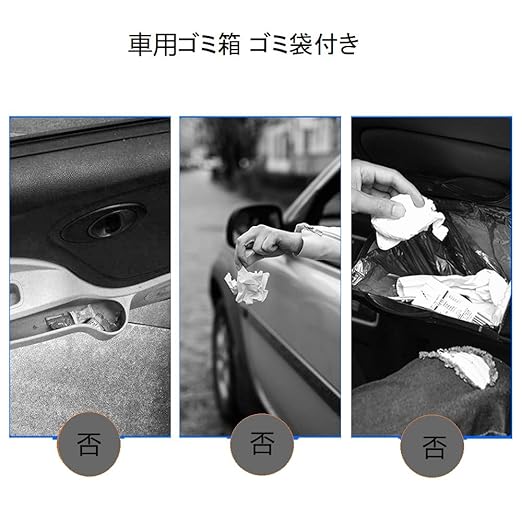 車用ゴミ箱 ゴミ袋付き

否

否

否