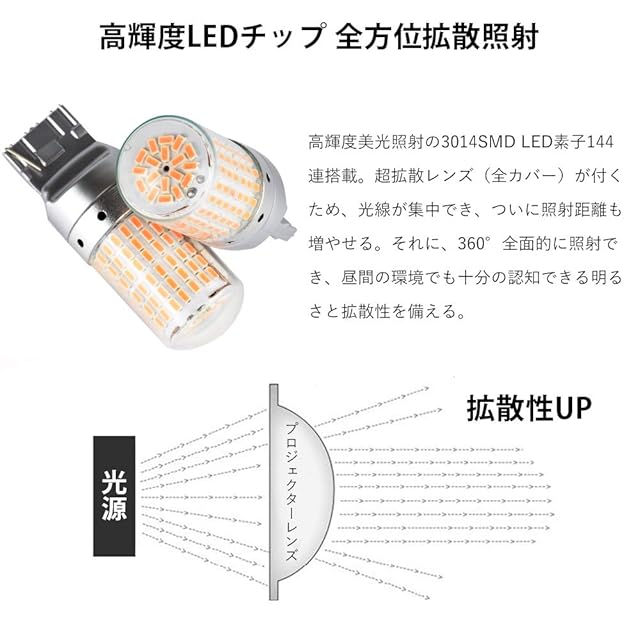 高輝度LEDチップ 全方位拡散照射

高輝度美光照射の3014SMD LED素子144連搭載。超拡散レンズ（全カバー）が付くため、光線が集中でき、ついに照射距離も増やせる。それに、360°全面的に照射でき、昼間の環境でも十分の認知できる明るさと拡散性を備える。

拡散性UP

光源

プロジェクターレンズ