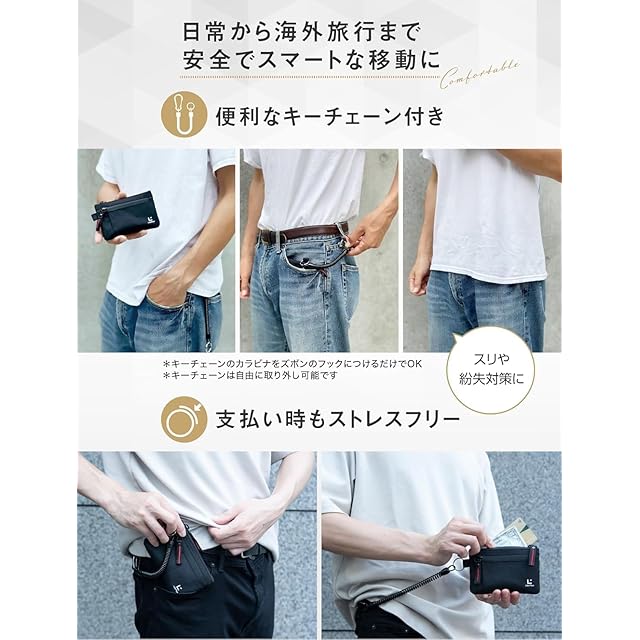 日常から海外旅行まで
安全でスマートな移動に
Comfortable

便利なキーチェーン付き

＊キーチェーンのカラビナをズボンのフックにつけるだけでOK
＊キーチェーンは自由に取り外し可能です

スリや
紛失対策に

支払い時もストレスフリー