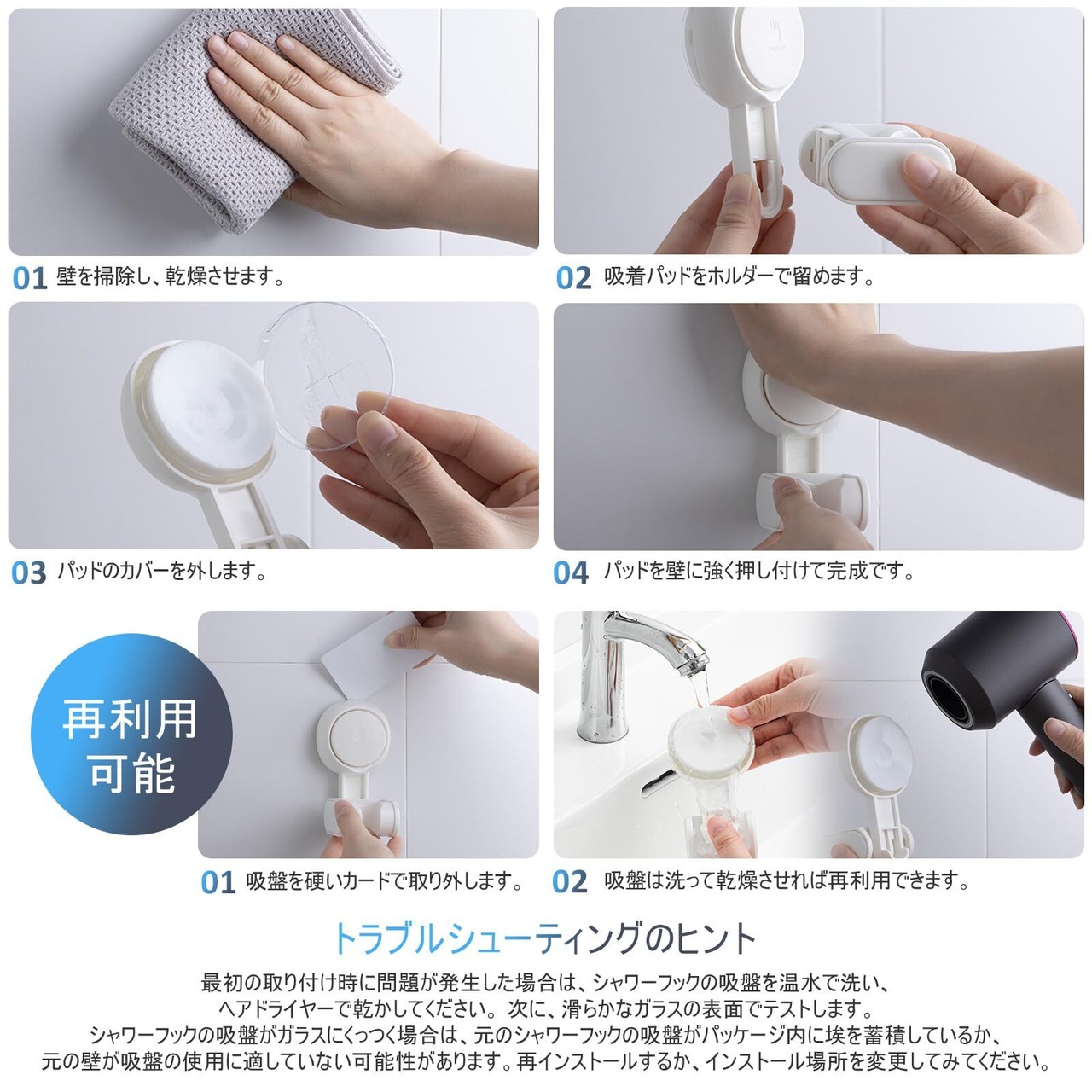 01 壁を掃除し、乾燥させます。

02 吸着パッドをホルダーで留めます。

03 パッドのカバーを外します。

04 パッドを壁に強く押し付けて完成です。

再利用可能

01 吸盤を硬いカードで取り外します。

02 吸盤は洗って乾燥させれば再利用できます。

トラブルシューティングのヒント

最初の取り付け時に問題が発生した場合は、シャワーフックの吸盤を温水で洗い、ヘアドライヤーで乾かしてください。次に、滑らかなガラスの表面でテストします。シャワーフックの吸盤がガラスにくっつく場合は、元のシャワーフックの吸盤がパッケージ内に埃を蓄積しているか、元の壁が吸盤の使用に適していない可能性があります。再インストールするか、インストール場所を変更してみてください。