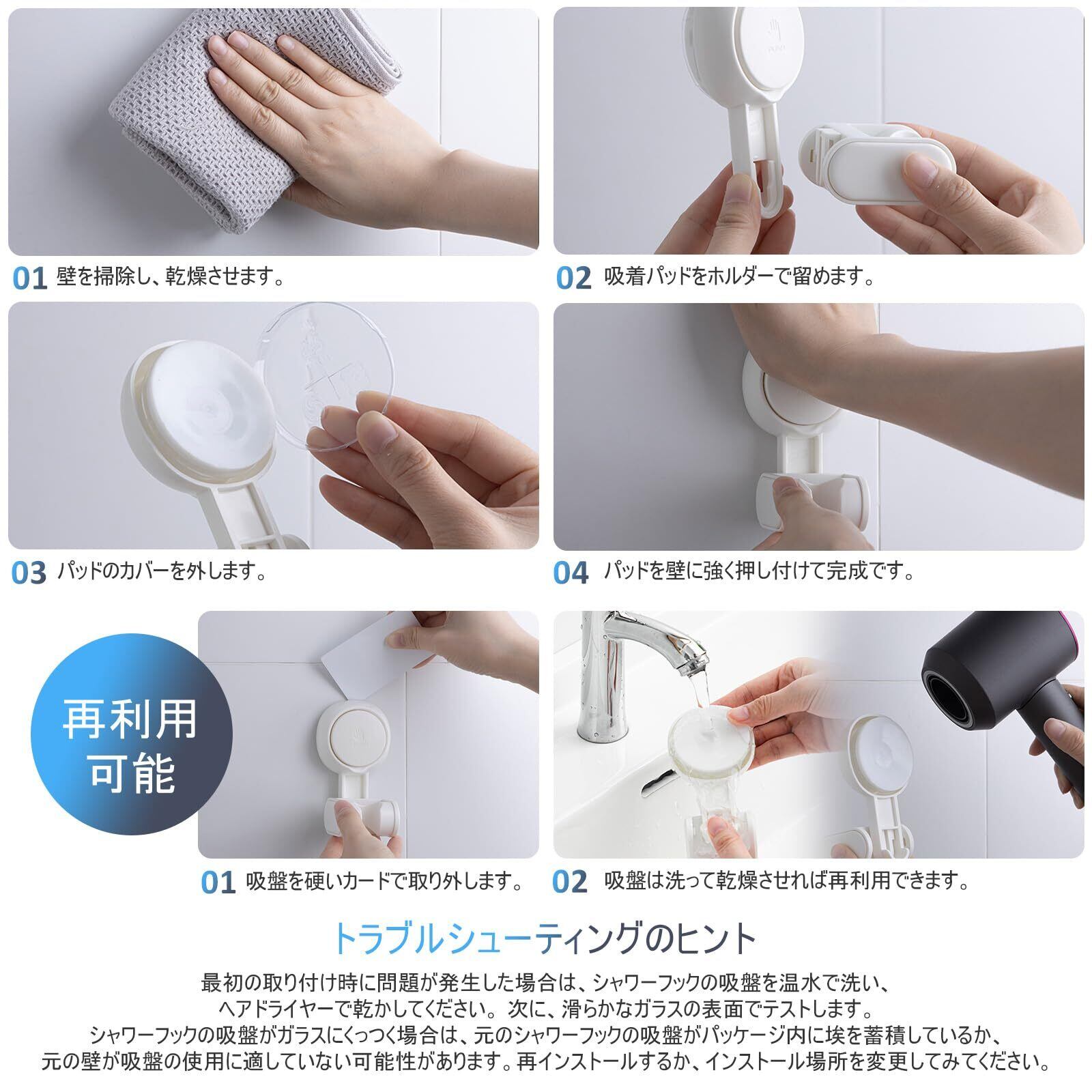 01 壁を掃除し、乾燥させます。

02 吸着パッドをホルダーで留めます。

03 パッドのカバーを外します。

04 パッドを壁に強く押し付けて完成です。

再利用可能

01 吸盤を硬いカードで取り外します。

02 吸盤は洗って乾燥させれば再利用できます。

トラブルシューティングのヒント

最初の取り付け時に問題が発生した場合は、シャワーフックの吸盤を温水で洗い、ヘアドライヤーで乾かしてください。次に、滑らかなガラスの表面でテストします。シャワーフックの吸盤がガラスにくっつく場合は、元のシャワーフックの吸盤がパッケージ内に埃を蓄積しているか、元の壁が吸盤の使用に適していない可能性があります。再インストールするか、インストール場所を変更してみてください。