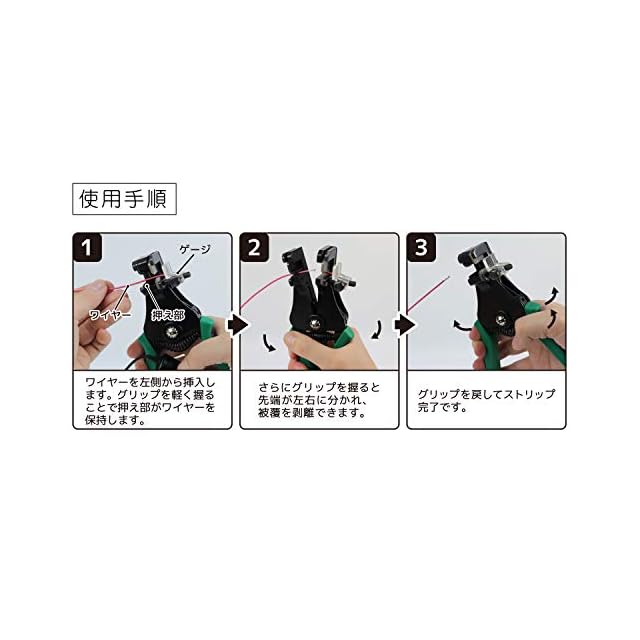 使用手順

1

ゲージ

ワイヤー

押え部

ワイヤーを左側から挿入します。グリップを軽く握ることで押え部がワイヤーを保持します。

2

さらにグリップを握ると先端が左右に分かれ、被覆を剥離できます。

3

グリップを戻してストリップ完了です。