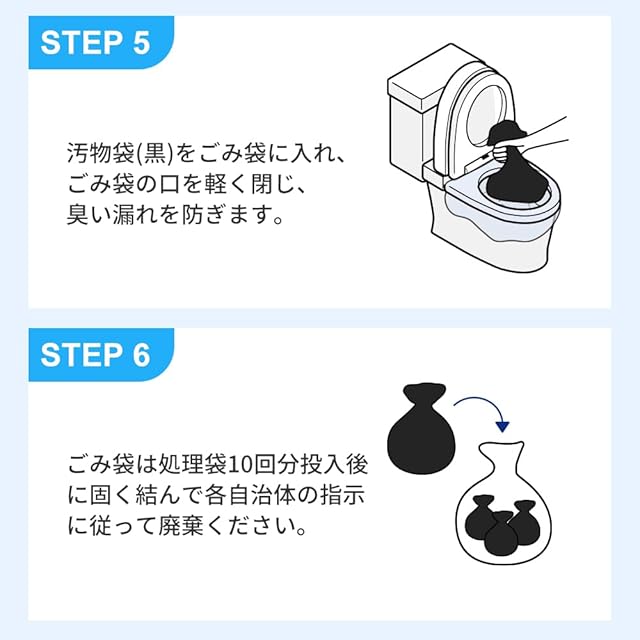 STEP 5

汚物袋(黒)をごみ袋に入れ、ごみ袋の口を軽く閉じ、臭い漏れを防ぎます。

STEP 6

ごみ袋は処理袋10回分投入後に固く結んで各自治体の指示に従って廃棄ください。