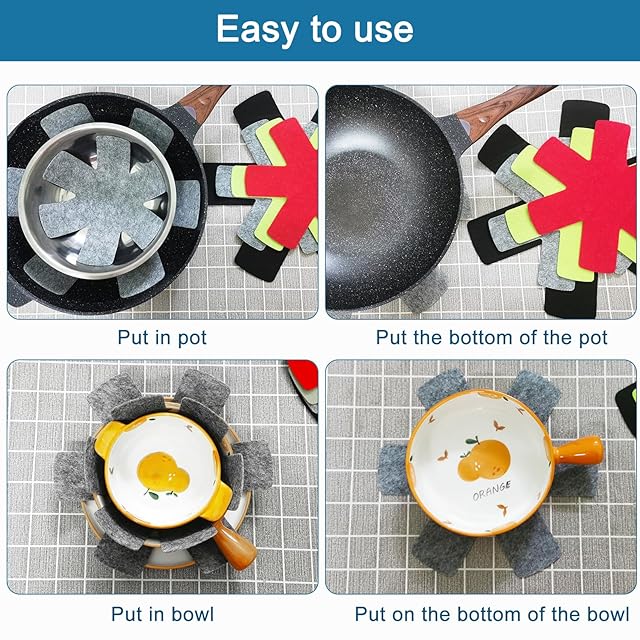 Easy to use

Put in pot

Put the bottom of the pot

ORANGE

Put in bowl

Put on the bottom of the bowl