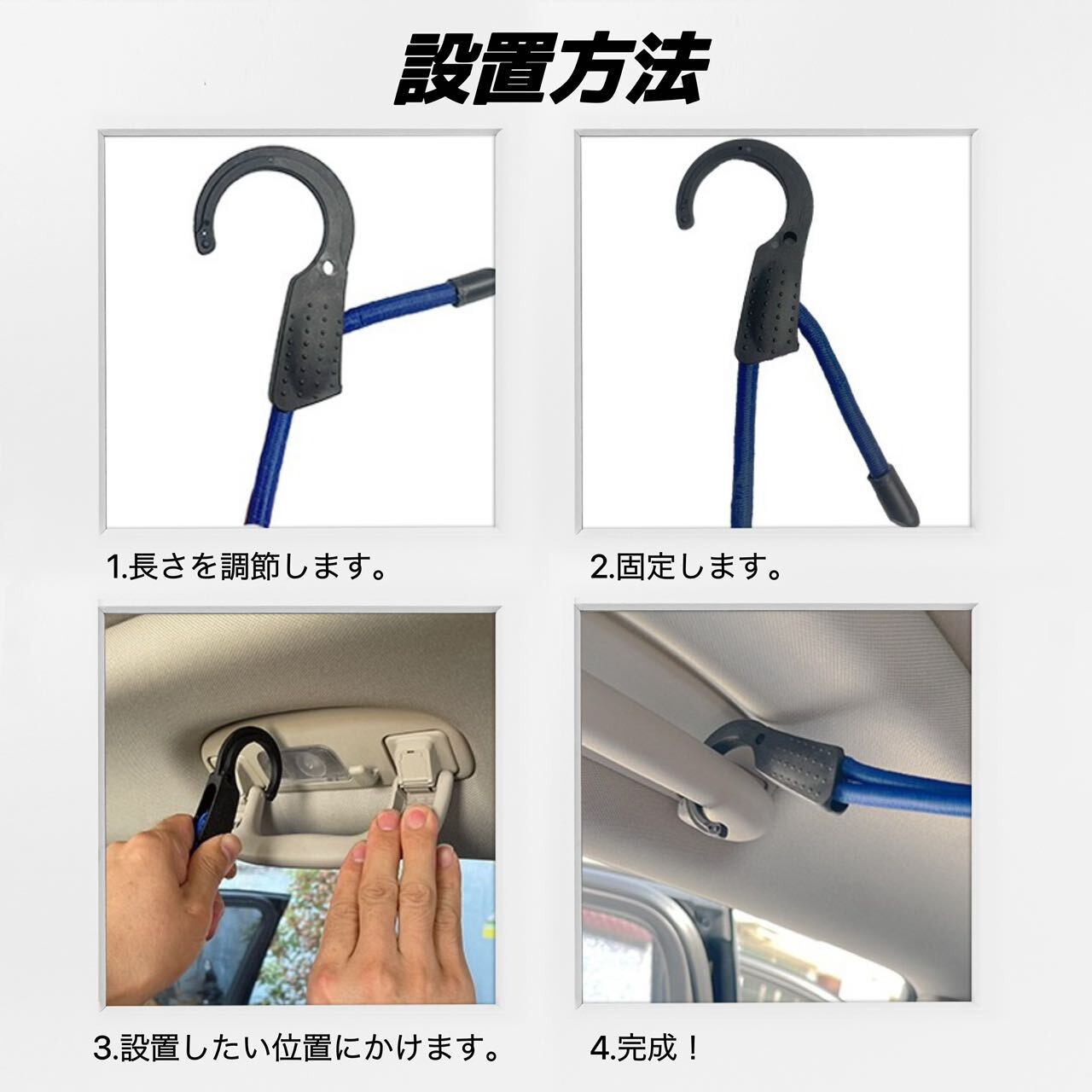 設置方法

1.長さを調節します。

2.固定します。

3.設置したい位置にかけます。

4.完成！