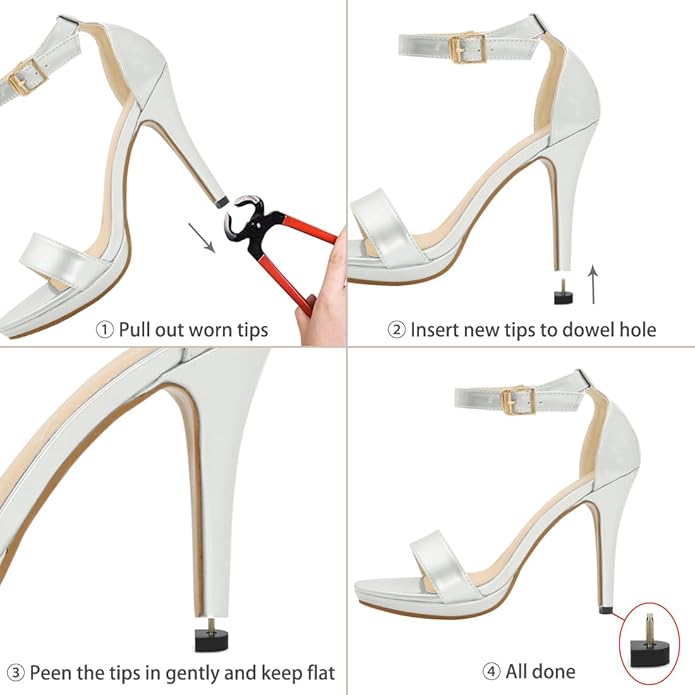 ① Pull out worn tips

② Insert new tips to dowel hole

③ Peen the tips in gently and keep flat

④ All done