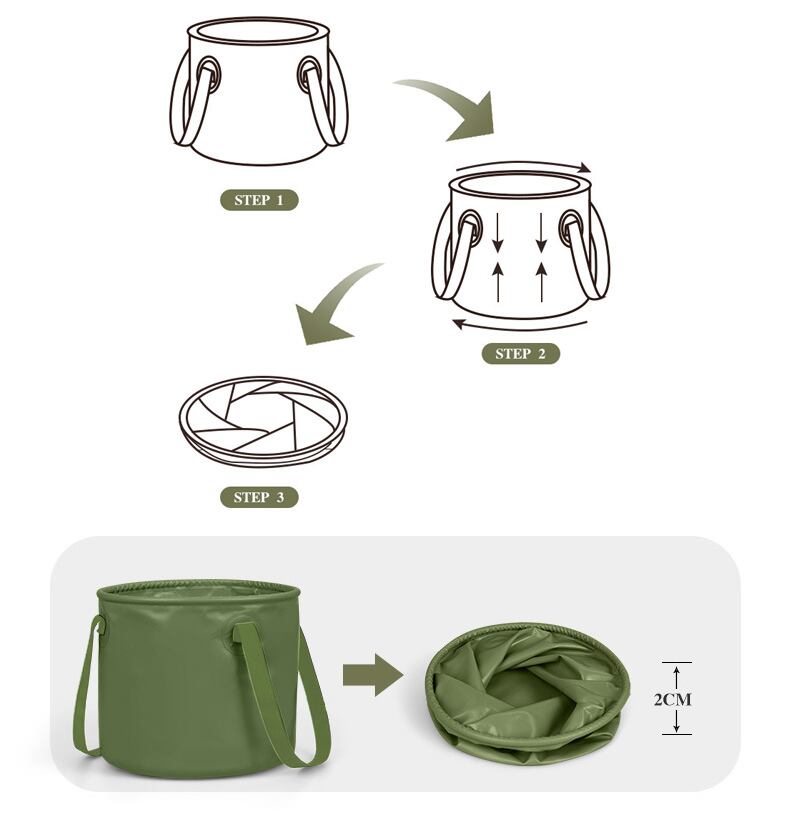 STEP 1

STEP 2

STEP 3

2CM