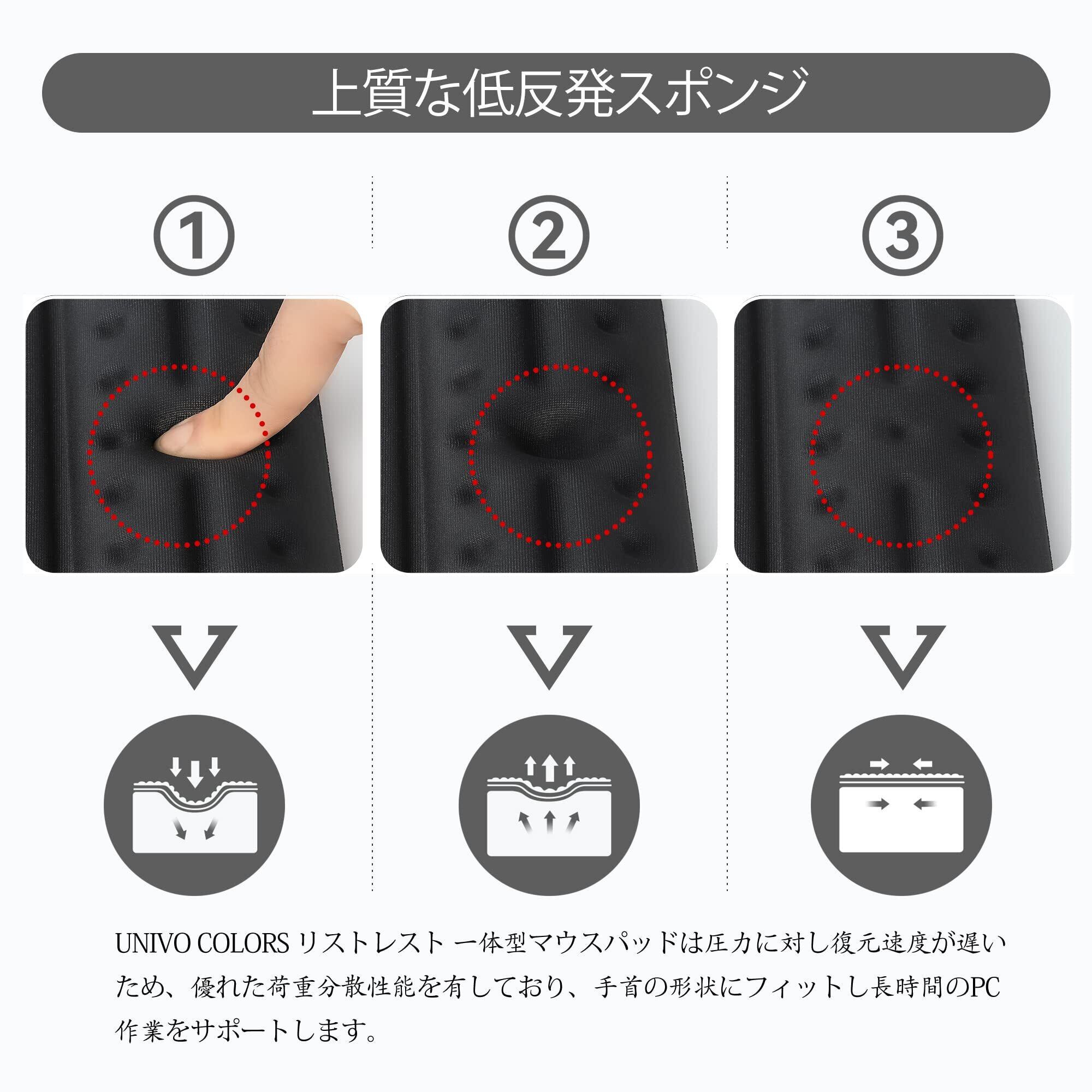 上質な低反発スポンジ

①

②

③

UNIVO COLORS リストレスト 一体型マウスパッドは圧力に対し復元速度が遅いため、優れた荷重分散性能を有しており、手首の形状にフィットし長時間のPC作業をサポートします。