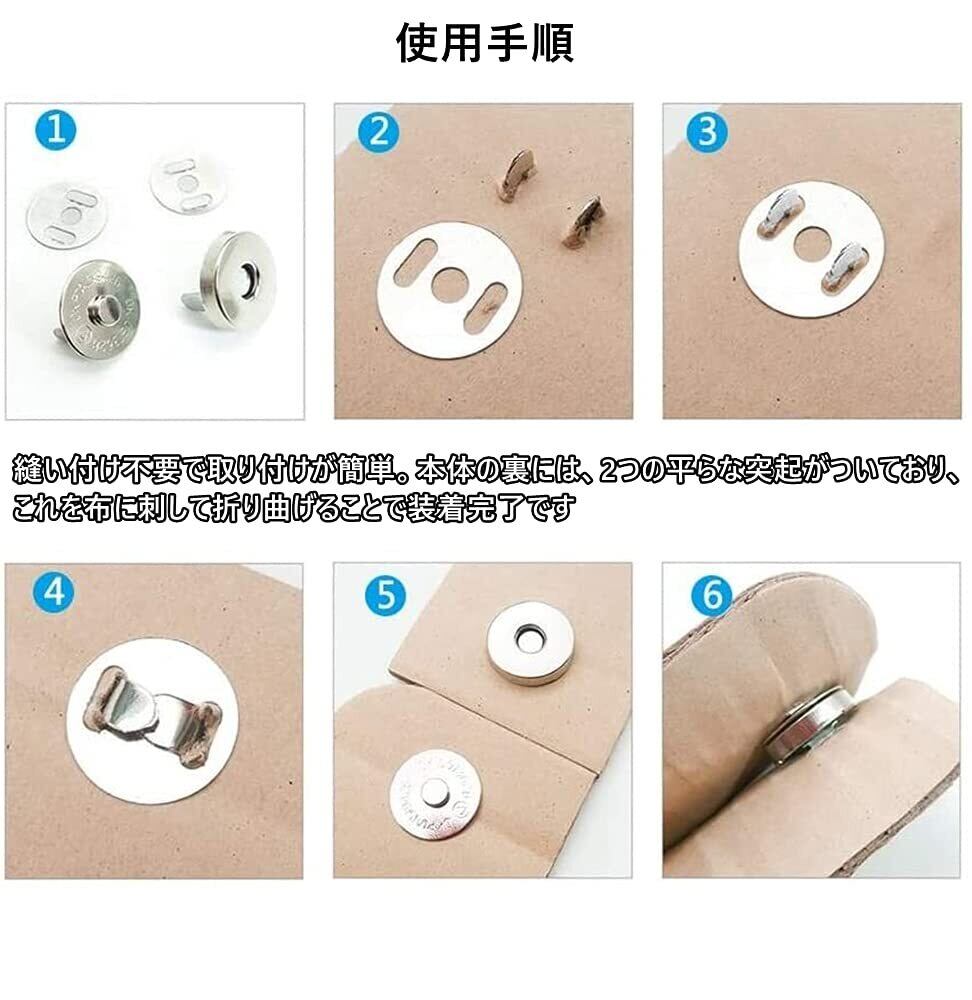 使用手順

1

2

3

縫い付け不要で取り付けが簡単。本体の裏には、2つの平らな突起がついており、これを布に刺して折り曲げることで装着完了です

4

5

6