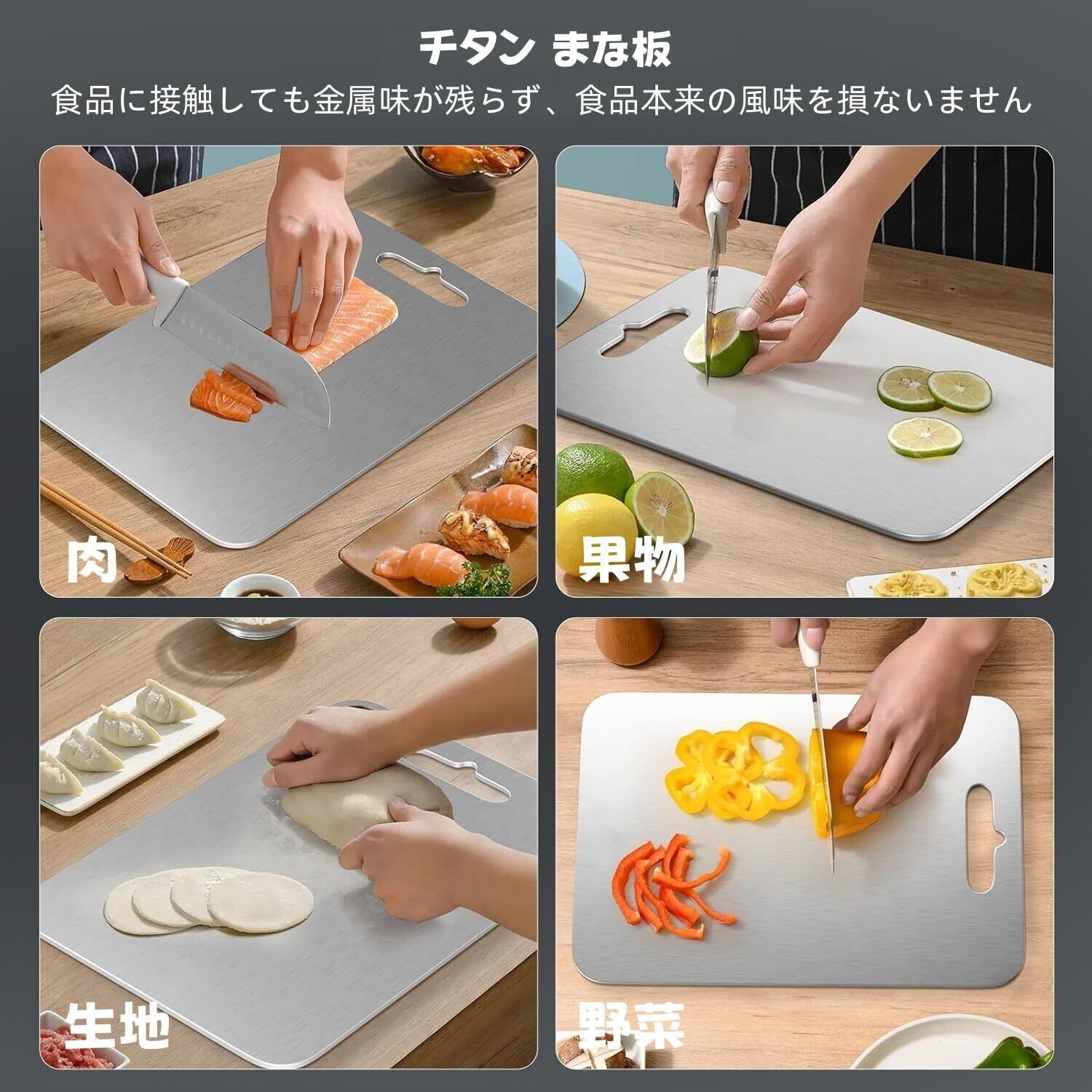 チタン まな板
食品に接触しても金属味が残らず、食品本来の風味を損ないません

肉

果物

生地

野菜