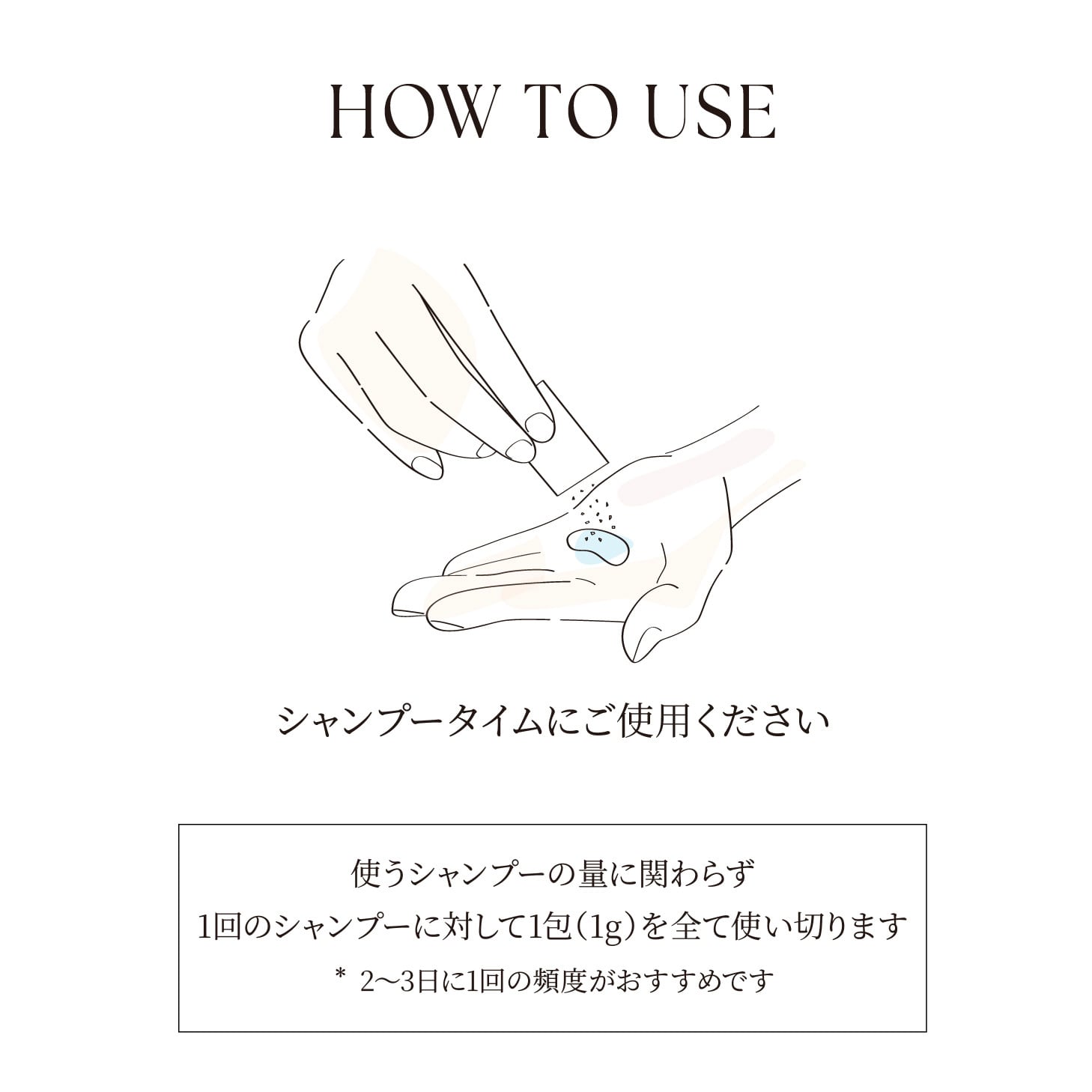 HOW TO USE

シャンプータイムにご使用ください

使うシャンプーの量に関わらず
1回のシャンプーに対して1包（1g）を全て使い切ります
＊ 2〜3日に1回の頻度がおすすめです