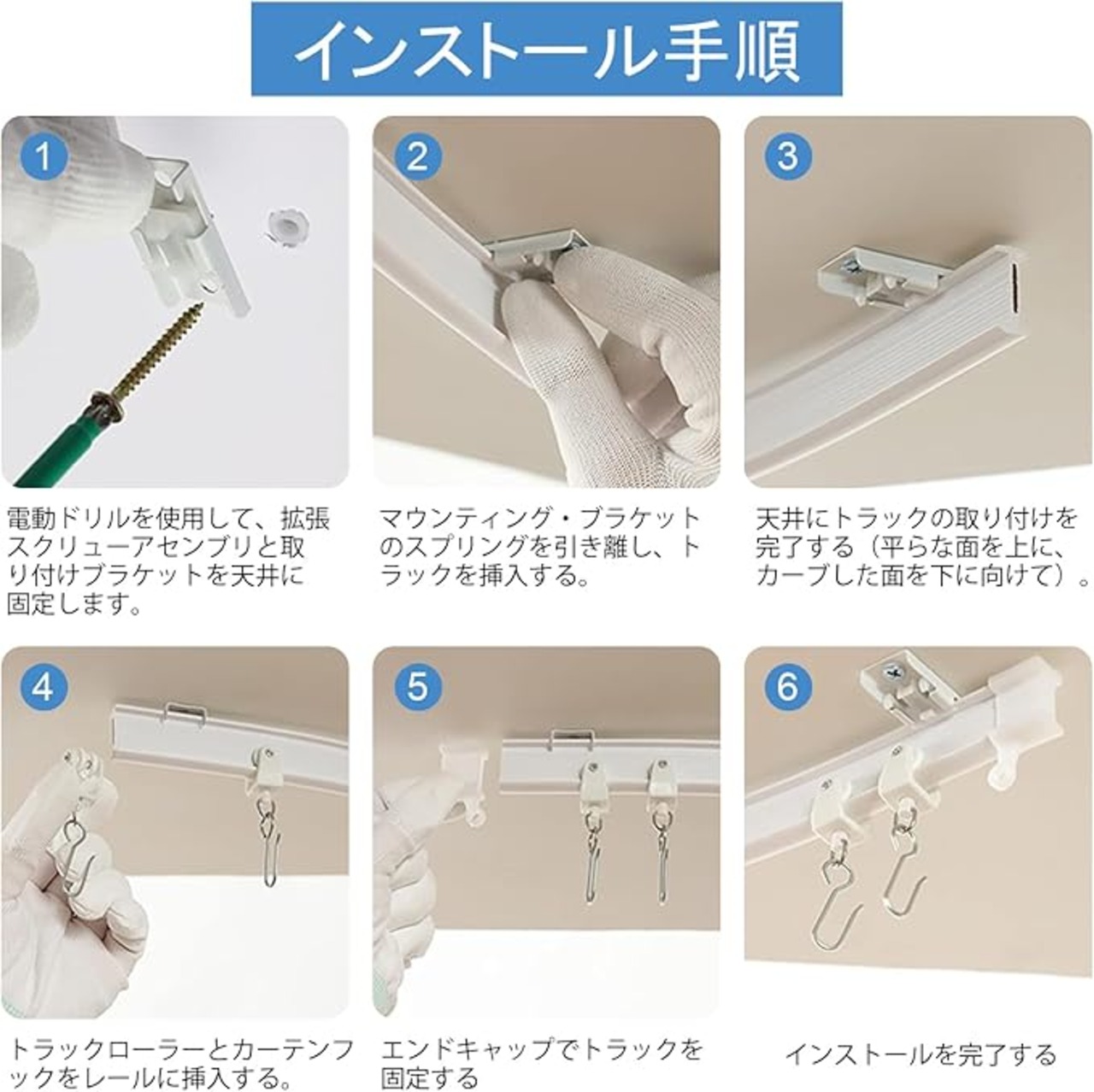 インストール手順

1

電動ドリルを使用して、拡張スクリューアセンブリと取り付けブラケットを天井に固定します。

2

マウンティング・ブラケットのスプリングを引き離し、トラックを挿入する。

3

天井にトラックの取り付けを完了する（平らな面を上に、カーブした面を下に向けて）。

4

トラックローラーとカーテンフックをレールに挿入する。

5

エンドキャップでトラックを固定する

6

インストールを完了する