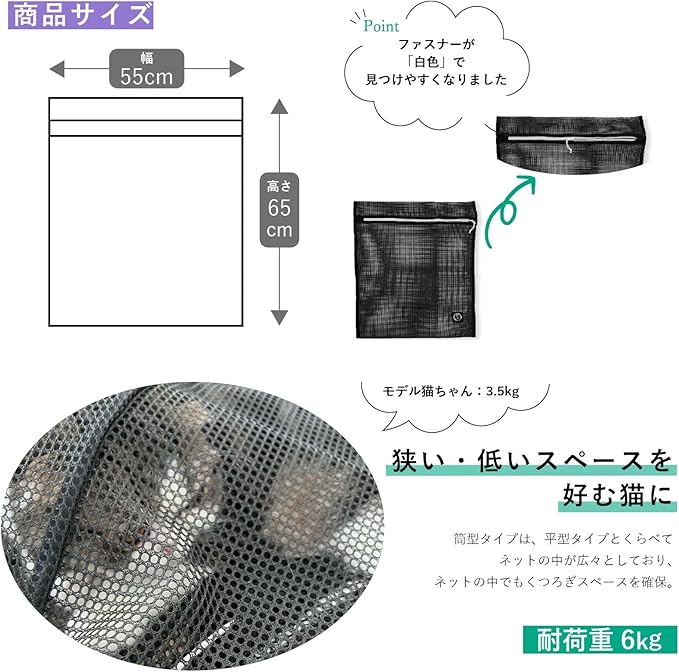 商品サイズ

幅
55cm

高さ
65
cm

Point
ファスナーが
「白色」で
見つけやすくなりました

モデル猫ちゃん：3.5kg

狭い・低いスペースを
好む猫に

筒型タイプは、平型タイプとくらべて
ネットの中が広々としており、
ネットの中でもくつろぎスペースを確保。

耐荷重 6kg