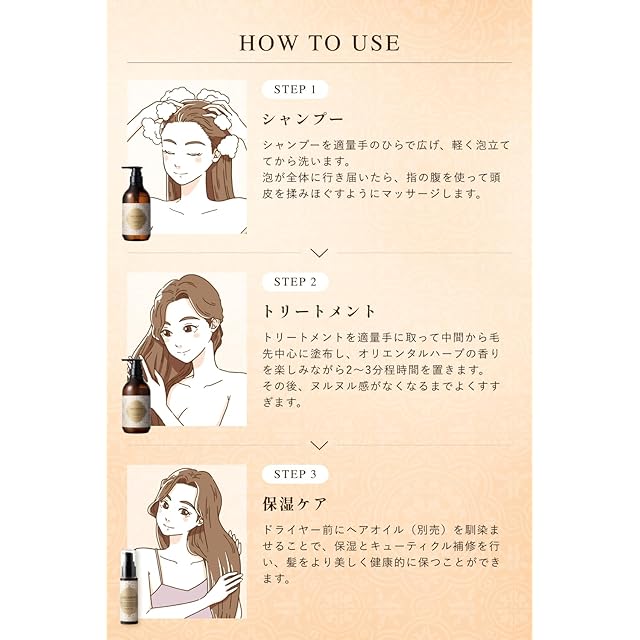 HOW TO USE

STEP 1

シャンプー

シャンプーを適量手のひらで広げ、軽く泡立ててから洗います。
泡が全体に行き届いたら、指の腹を使って頭皮を揉みほぐすようにマッサージします。

STEP 2

トリートメント

トリートメントを適量手に取って中間から毛先中心に塗布し、オリエンタルハーブの香りを楽しみながら2〜3分程時間を置きます。
その後、ヌルヌル感がなくなるまでよくすすぎます。

STEP 3

保湿ケア

ドライヤー前にヘアオイル（別売）を馴染ませることで、保湿とキューティクル補修を行い、髪をより美しく健康的に保つことができます。