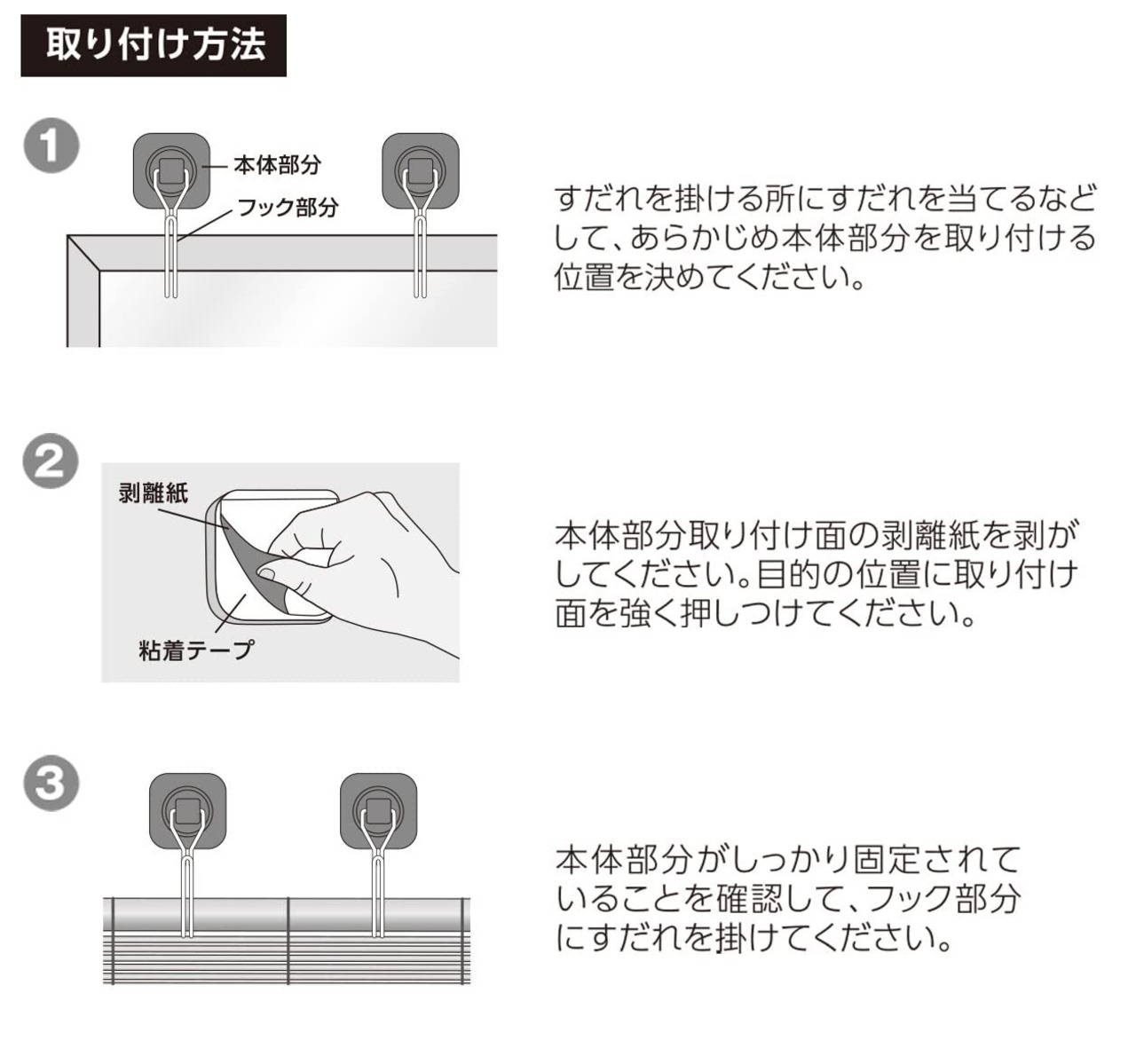 取り付け方法

1

本体部分

フック部分

すだれを掛ける所にすだれを当てるなどして、あらかじめ本体部分を取り付ける位置を決めてください。

2

剥離紙

粘着テープ

本体部分取り付け面の剥離紙を剥がしてください。目的の位置に取り付け面を強く押しつけてください。

3

本体部分がしっかり固定されていることを確認して、フック部分にすだれを掛けてください。