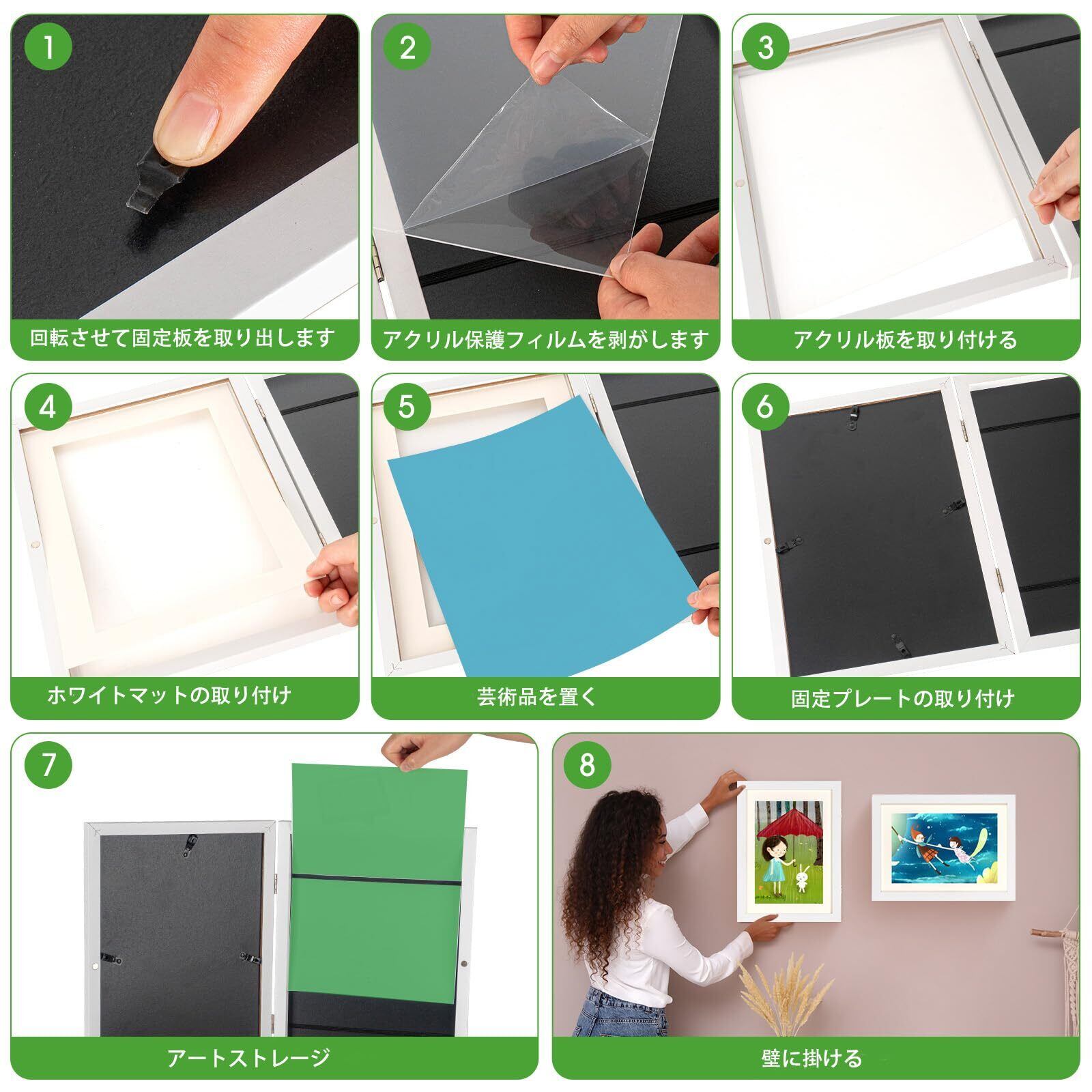 1
回転させて固定板を取り出します

2
アクリル保護フィルムを剥がします

3
アクリル板を取り付ける

4
ホワイトマットの取り付け

5
芸術品を置く

6
固定プレートの取り付け

7
アートストレージ

8
壁に掛ける