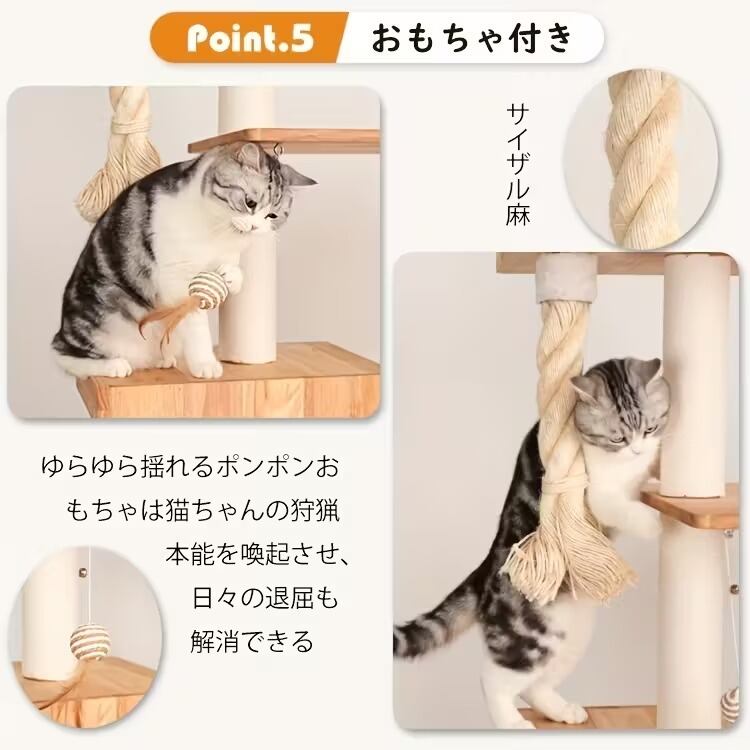 Point.5 おもちゃ付き

サイザル麻

ゆらゆら揺れるポンポンおもちゃは猫ちゃんの狩猟本能を喚起させ、日々の退屈も解消できる