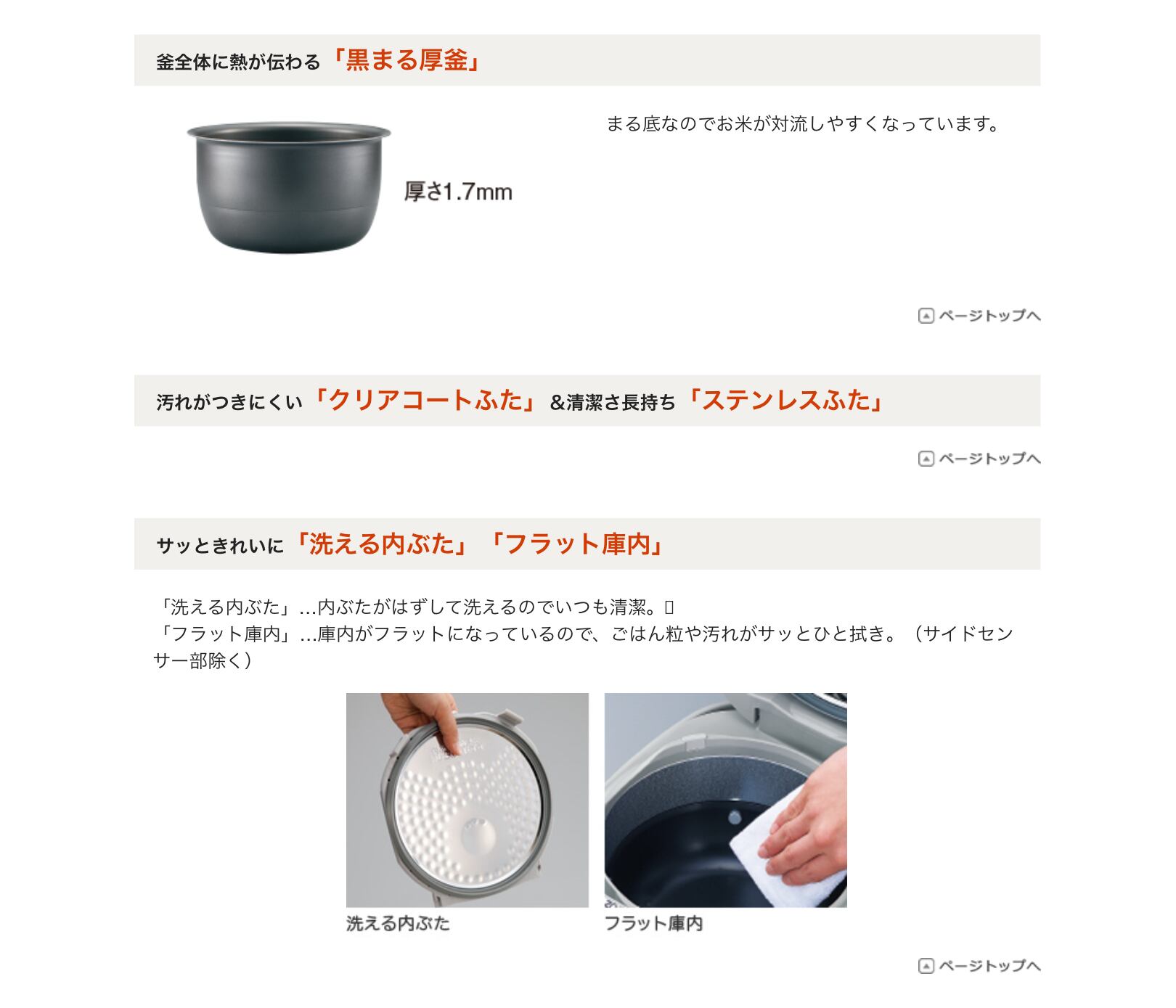 釜全体に熱が伝わる「黒まる厚釜」

厚さ1.7mm

まる底なのでお米が対流しやすくなっています。

ページトップへ

汚れがつきにくい「クリアコートふた」＆清潔さ長持ち「ステンレスふた」

ページトップへ

サッときれいに「洗える内ぶた」「フラット庫内」

「洗える内ぶた」…内ぶたがはずして洗えるのでいつも清潔。
「フラット庫内」…庫内がフラットになっているので、ごはん粒や汚れがサッとひと拭き。（サイドセンサー部除く）

洗える内ぶた

フラット庫内

ページトップへ